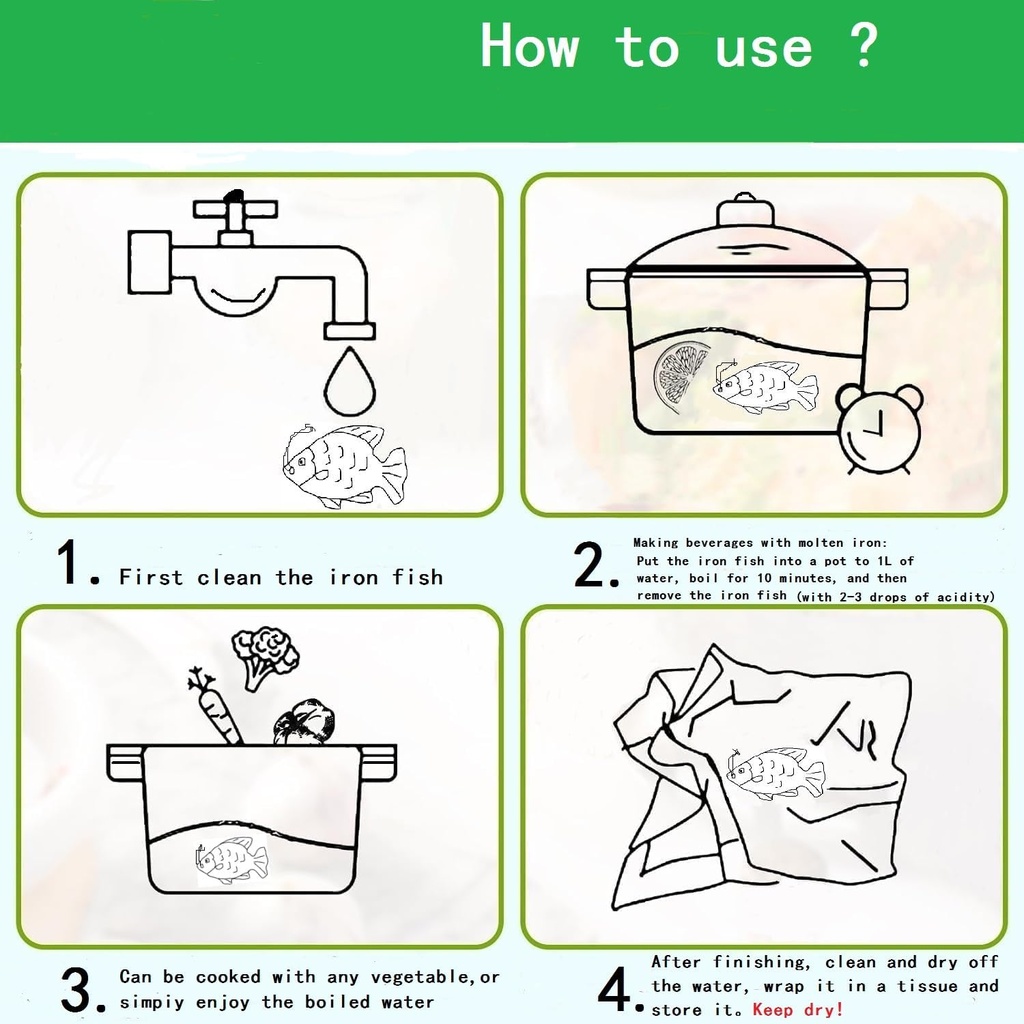 How to use ?

1. First clean the iron fish

2. Making beverages with molten iron:
Put the iron fish into a pot to 1L of water, boil for 10 minutes, and then remove the iron fish (with 2-3 drops of acidity)

3. Can be cooked with any vegetable,or simpiy enjoy the boiled water

4. After finishing, clean and dry off the water, wrap it in a tissue and store it。Keep dry!