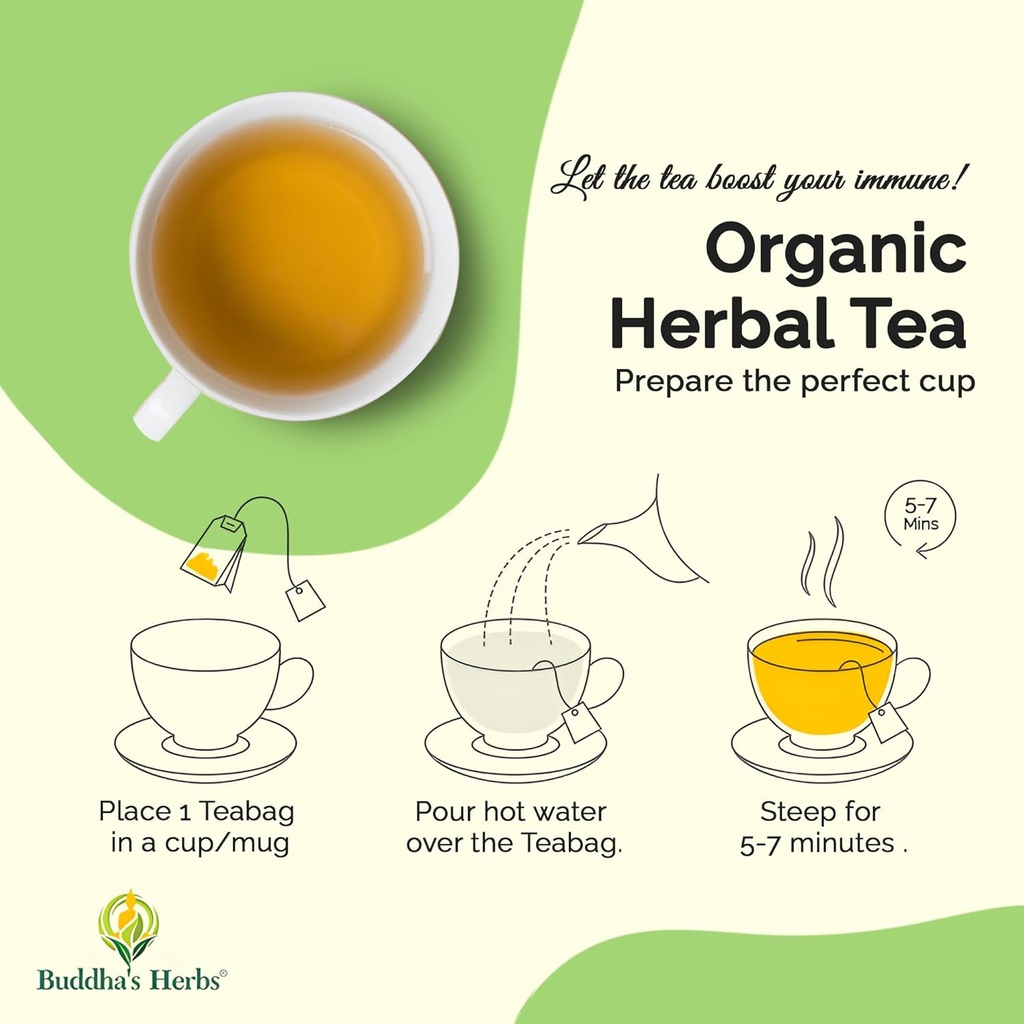 Let the tea boost your immune!

Organic Herbal Tea

Prepare the perfect cup

5-7 Mins

Place 1 Teabag in a cup/mug

Pour hot water over the Teabag.

Steep for 5-7 minutes .

Buddha's Herbs©