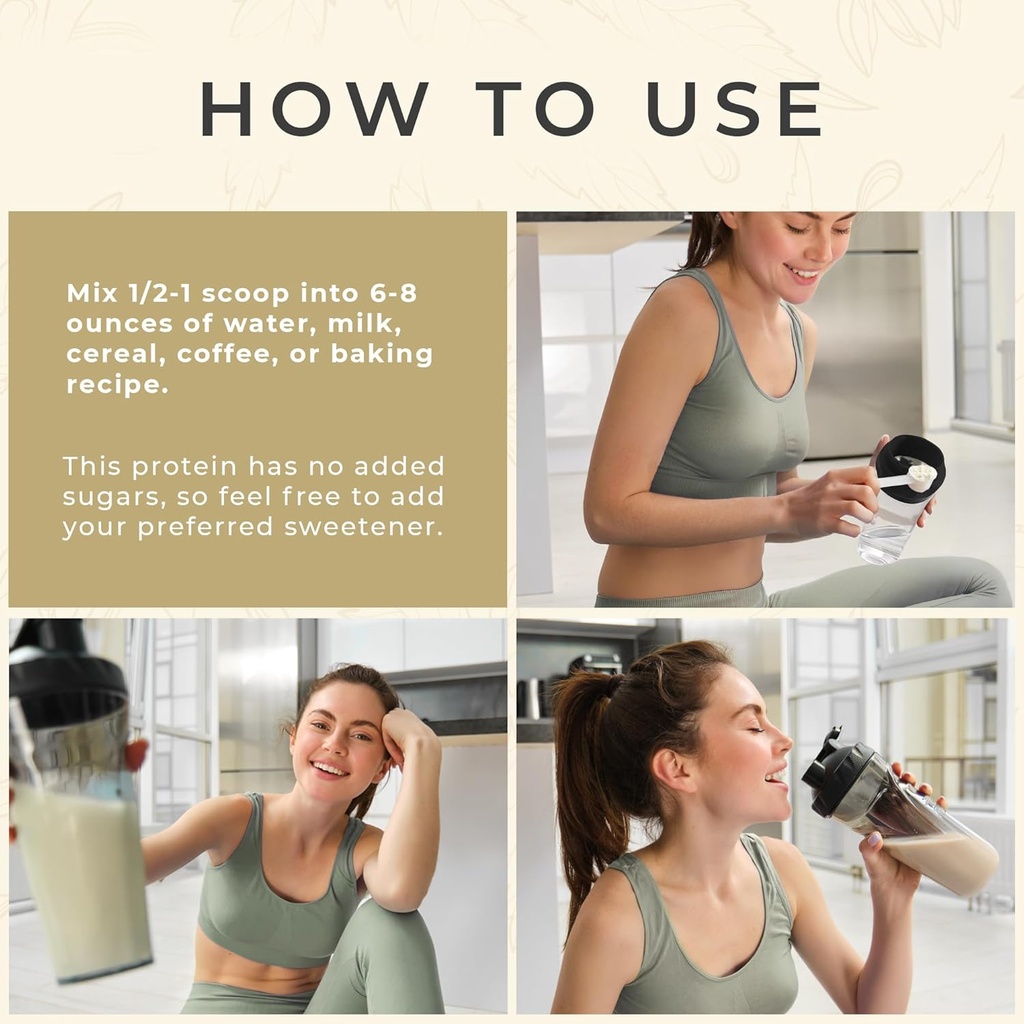 HOW TO USE

Mix 1/2-1 scoop into 6-8 ounces of water, milk, cereal, coffee, or baking recipe.

This protein has no added sugars, so feel free to add your preferred sweetener.