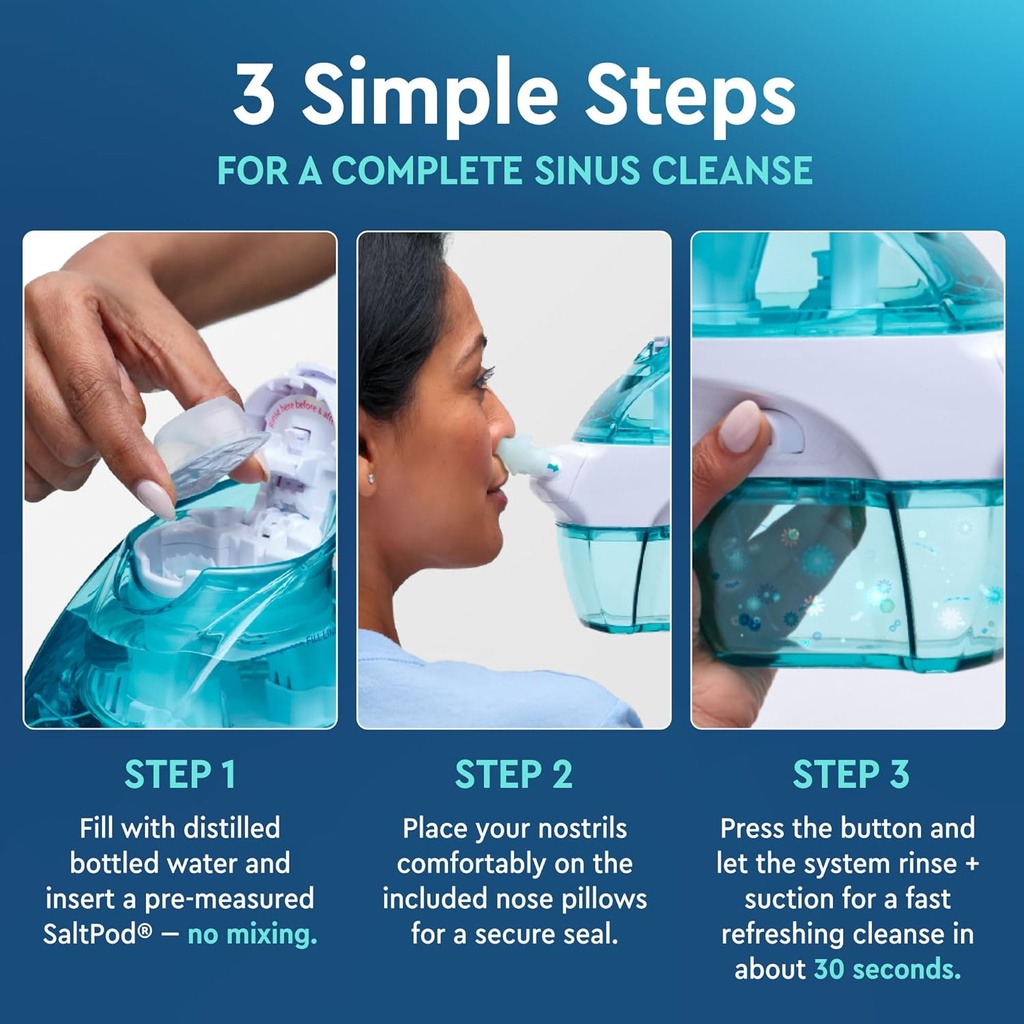 3 Simple Steps

FOR A COMPLETE SINUS CLEANSE

STEP 1

Fill with distilled bottled water and insert a pre-measured SaltPod® — no mixing.

STEP 2

Place your nostrils comfortably on the included nose pillows for a secure seal.

STEP 3

Press the button and let the system rinse + suction for a fast refreshing cleanse in about 30 seconds.