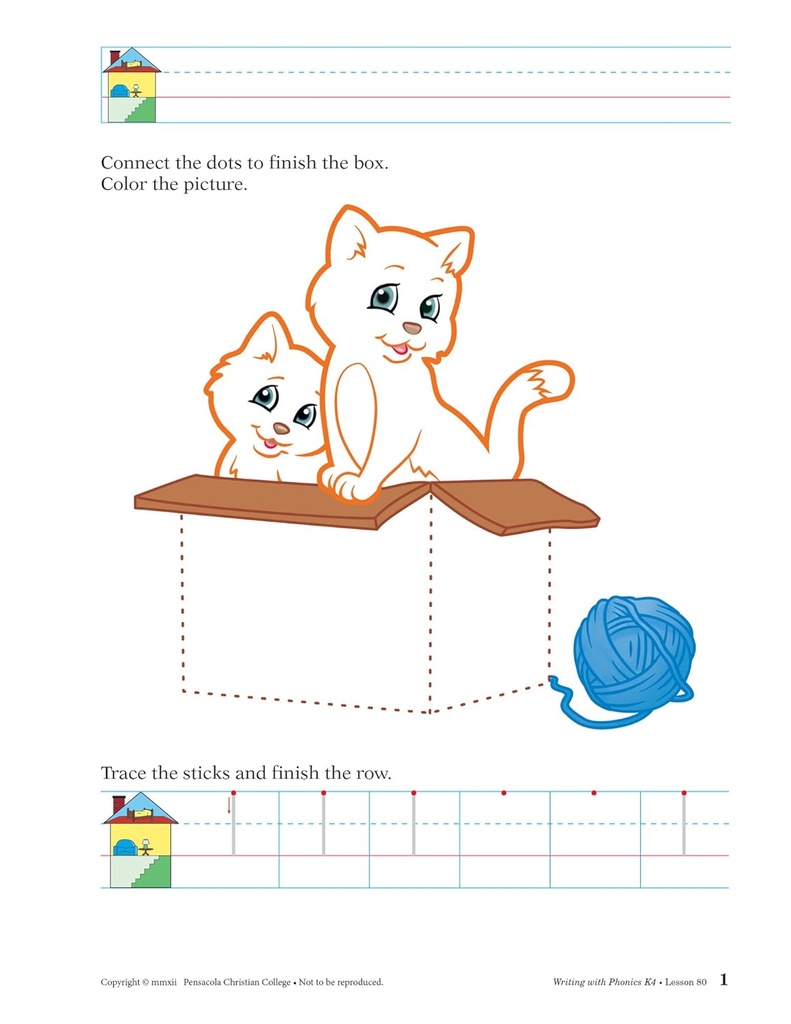 Connect the dots to finish the box.
Color the picture.

Trace the sticks and finish the row.

Copyright © mmxii Pensacola Christian College • Not to be reproduced.

Writing with Phonics K4 • Lesson 80 1