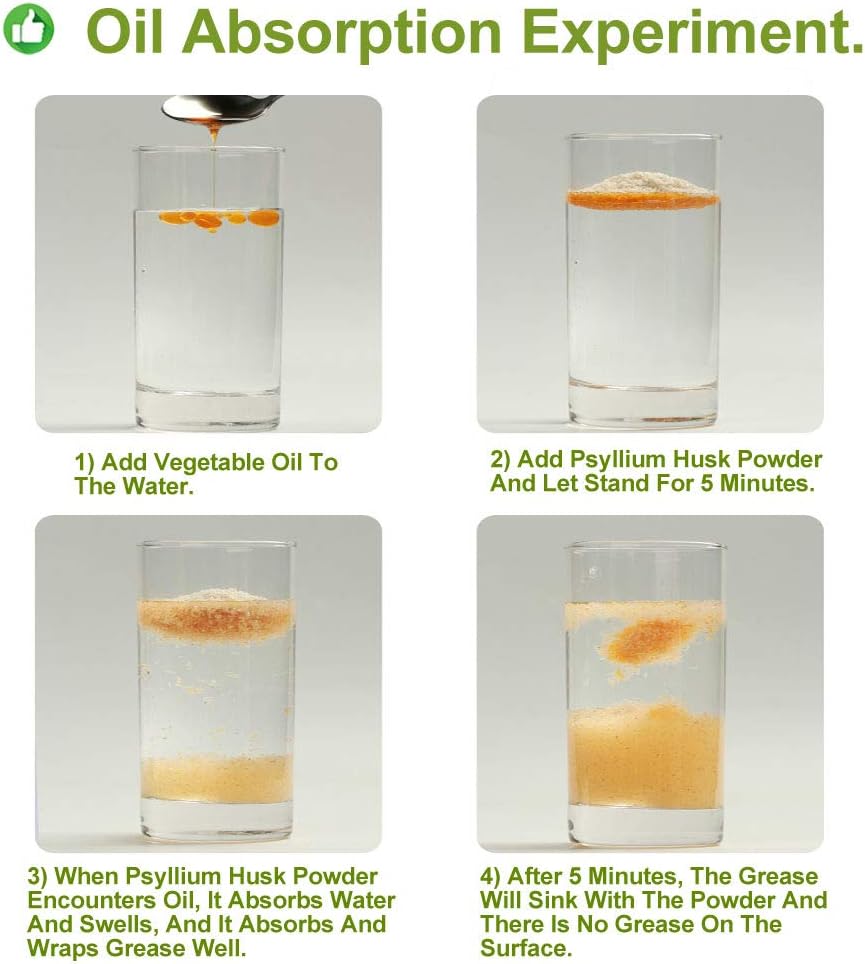 Oil Absorption Experiment.

1) Add Vegetable Oil To The Water.

2) Add Psyllium Husk Powder And Let Stand For 5 Minutes.

3) When Psyllium Husk Powder Encounters Oil, It Absorbs Water And Swells, And It Absorbs And Wraps Grease Well.

4) After 5 Minutes, The Grease Will Sink With The Powder And There Is No Grease On The Surface.