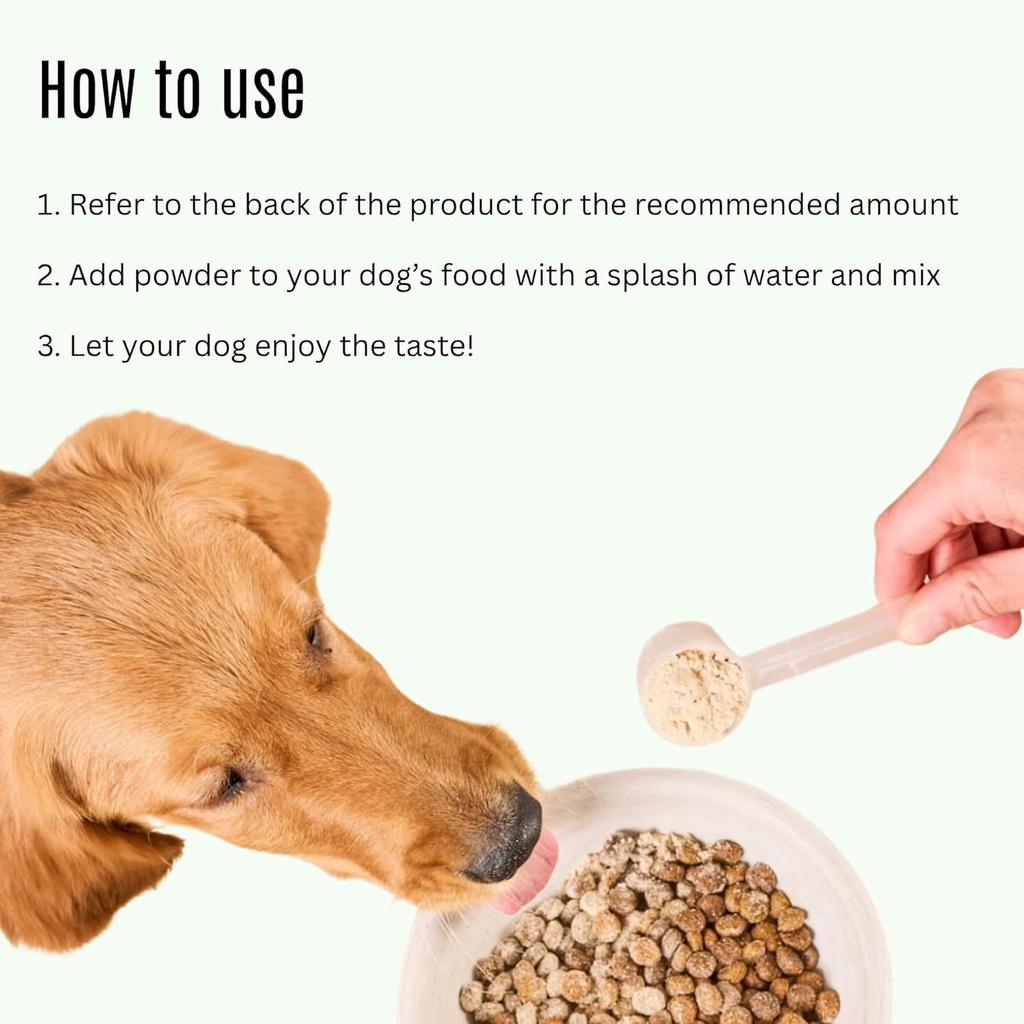 How to use

1. Refer to the back of the product for the recommended amount

2. Add powder to your dog’s food with a splash of water and mix

3. Let your dog enjoy the taste!