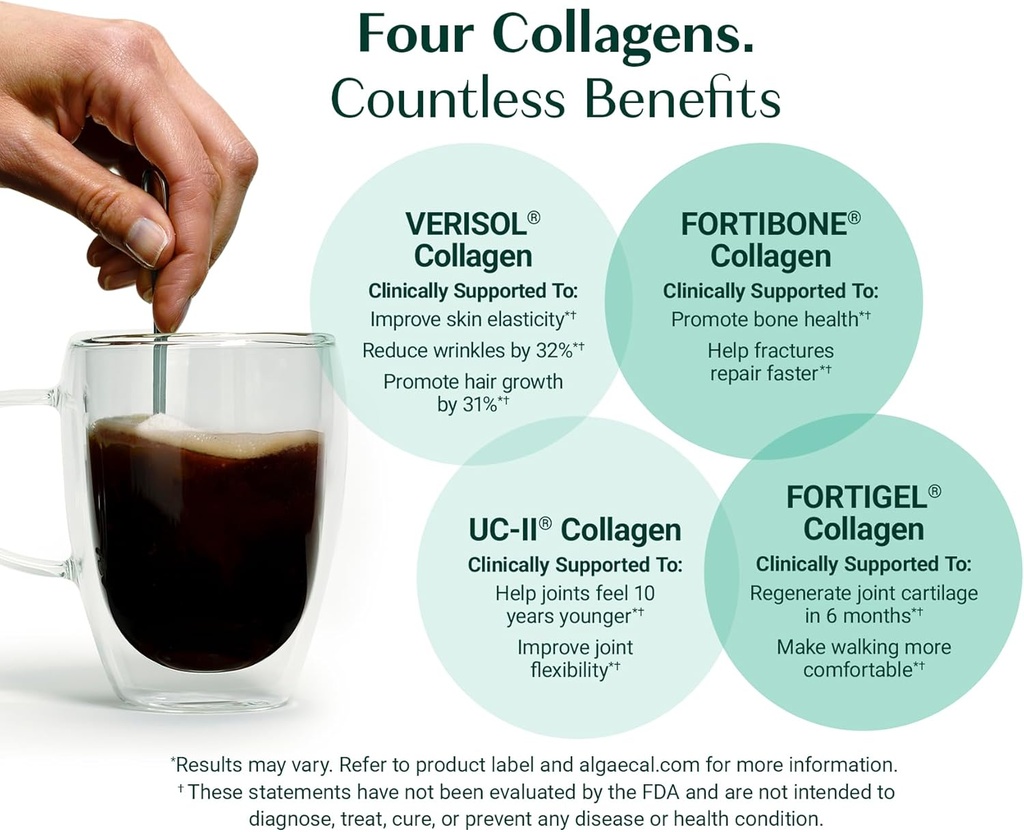 Four Collagens.
Countless Benefits

VERISOL® Collagen
Clinically Supported To:
Improve skin elasticity*†
Reduce wrinkles by 32%*†
Promote hair growth by 31%*†

FORTIBONE® Collagen
Clinically Supported To:
Promote bone health*†
Help fractures repair faster*†

UC-II® Collagen
Clinically Supported To:
Help joints feel 10 years younger*†
Improve joint flexibility*†

FORTIGEL® Collagen
Clinically Supported To:
Regenerate joint cartilage in 6 months*†
Make walking more comfortable*†

*Results may vary. Refer to product label and algaecal.com for more information.
† These statements have not been evaluated by the FDA and are not intended to diagnose, treat, cure, or prevent any disease or health condition.