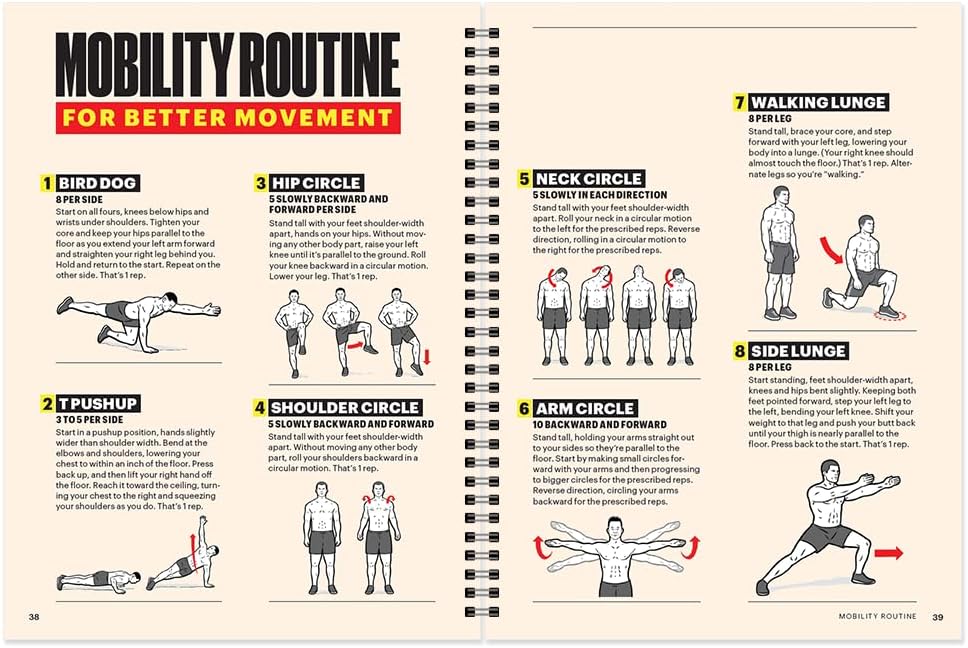 MOBILITY ROUTINE
FOR BETTER MOVEMENT

1 BIRD DOG
8 PER SIDE
Start on all fours, knees below hips and wrists under shoulders. Tighten your core and keep your hips parallel to the floor as you extend your left arm forward and straighten your right leg behind you. Hold and return to the start. Repeat on the other side. That's 1 rep.

2 T PUSHUP
3 TO 5 PER SIDE
Start in a pushup position, hands slightly wider than shoulder width. Bend at the elbows and shoulders, lowering your chest to within an inch of the floor. Press back up, and then lift your right hand off the floor. Reach it toward the ceiling, turning your chest to the right and squeezing your shoulders as you do. That's 1 rep.

3 HIP CIRCLE
5 SLOWLY BACKWARD AND FORWARD PER SIDE
Stand tall with your feet shoulder-width apart, hands on your hips. Without moving any other body part, raise your left knee until it's parallel to the ground. Roll your knee backward in a circular motion. Lower your leg. That's 1 rep.

4 SHOULDER CIRCLE
5 SLOWLY BACKWARD AND FORWARD
Stand tall with your feet shoulder-width apart. Without moving any other body part, roll your shoulders backward in a circular motion. That's 1 rep.

38

5 NECK CIRCLE
5 SLOWLY IN EACH DIRECTION
Stand tall with your feet shoulder-width apart. Roll your neck in a circular motion to the left for the prescribed reps. Reverse direction, rolling in a circular motion to the right for the prescribed reps.

6 ARM CIRCLE
10 BACKWARD AND FORWARD
Stand tall, holding your arms straight out to your sides so they're parallel to the floor. Start by making small circles forward with your arms and then progressing to bigger circles for the prescribed reps. Reverse direction, circling your arms backward for the prescribed reps.

7 WALKING LUNGE
8 PER LEG
Stand tall, brace your core, and step forward with your left leg, lowering your body into a lunge. (Your right knee should almost touch the floor.) That's 1 rep. Alternate legs so you're "walking."

8 SIDE LUNGE
8 PER LEG
Start standing, feet shoulder-width apart, knees and hips bent slightly. Keeping both feet pointed forward, step your left leg to the left, bending your left knee. Shift your weight to that leg and push your butt back until your thigh is nearly parallel to the floor. Press back to the start. That's 1 rep.

MOBILITY ROUTINE 39