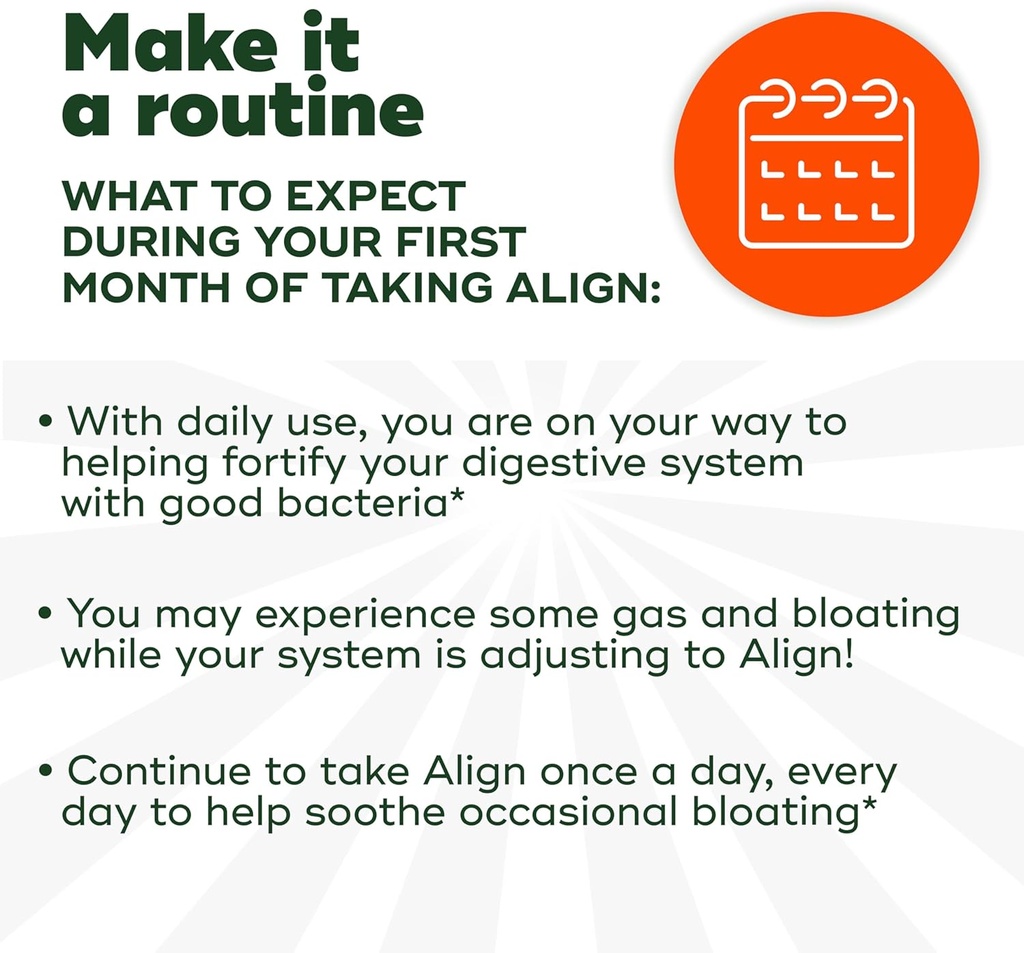 Make it a routine

WHAT TO EXPECT DURING YOUR FIRST MONTH OF TAKING ALIGN:

• With daily use, you are on your way to helping fortify your digestive system with good bacteria*

• You may experience some gas and bloating while your system is adjusting to Align!

• Continue to take Align once a day, every day to help soothe occasional bloating*