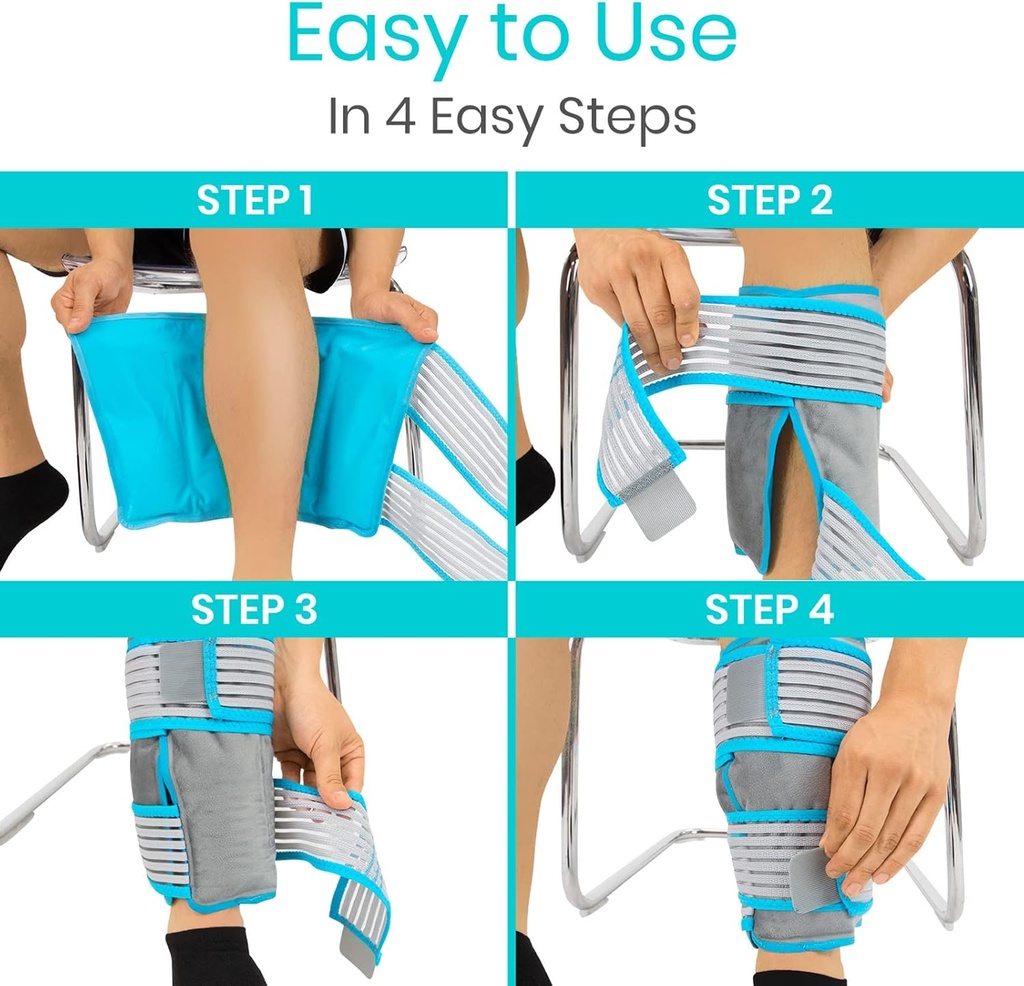 Easy to Use
In 4 Easy Steps

STEP 1

STEP 2

STEP 3

STEP 4