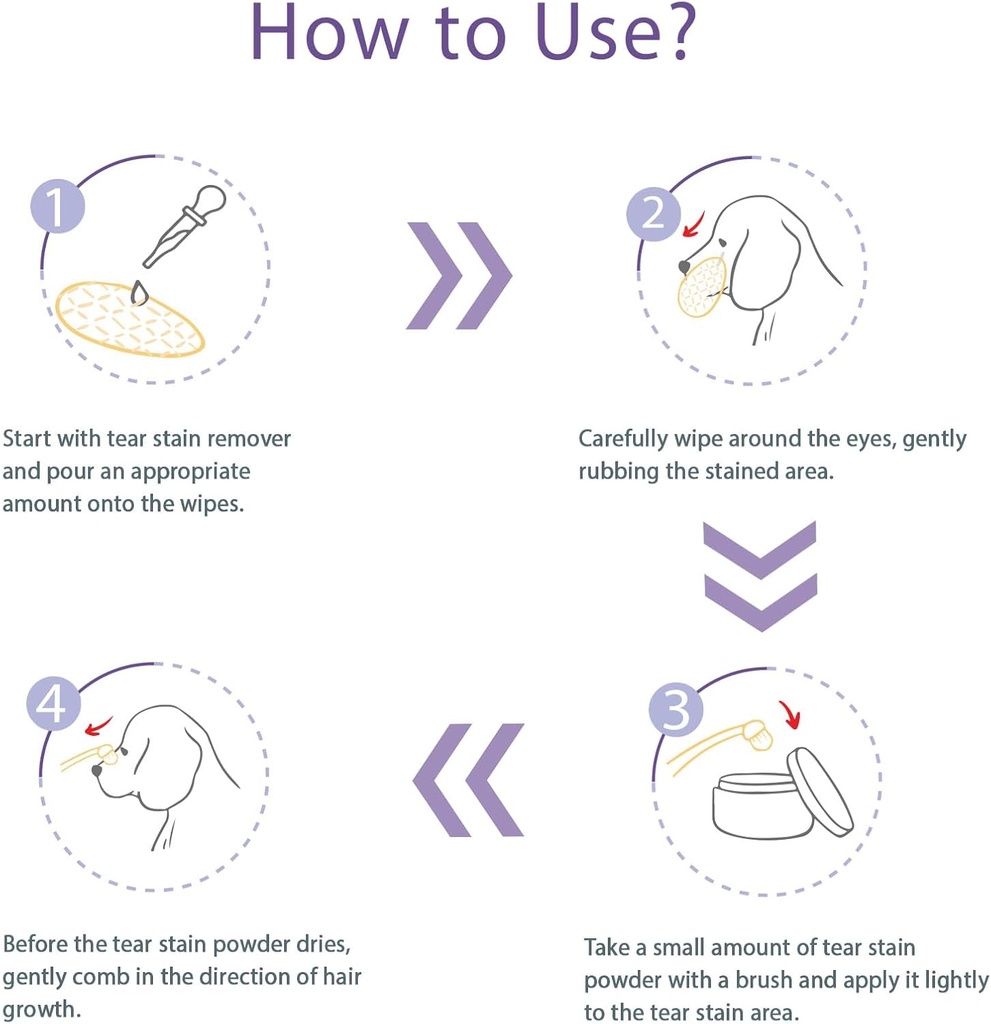 How to Use?

1

Start with tear stain remover and pour an appropriate amount onto the wipes.

2

Carefully wipe around the eyes, gently rubbing the stained area.

3

Take a small amount of tear stain powder with a brush and apply it lightly to the tear stain area.

4

Before the tear stain powder dries, gently comb in the direction of hair growth.