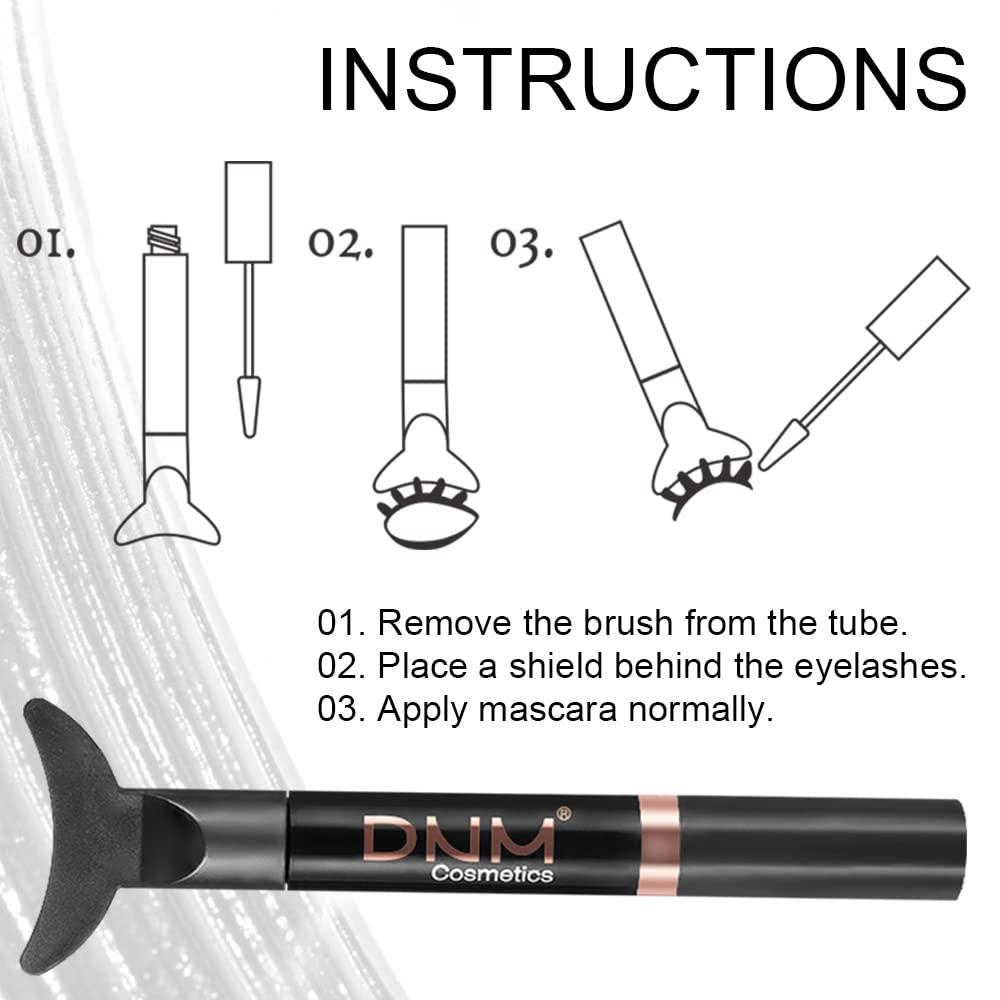 INSTRUCTIONS

01.

02.

03.

01. Remove the brush from the tube.
02. Place a shield behind the eyelashes.
03. Apply mascara normally.

DNM®
Cosmetics