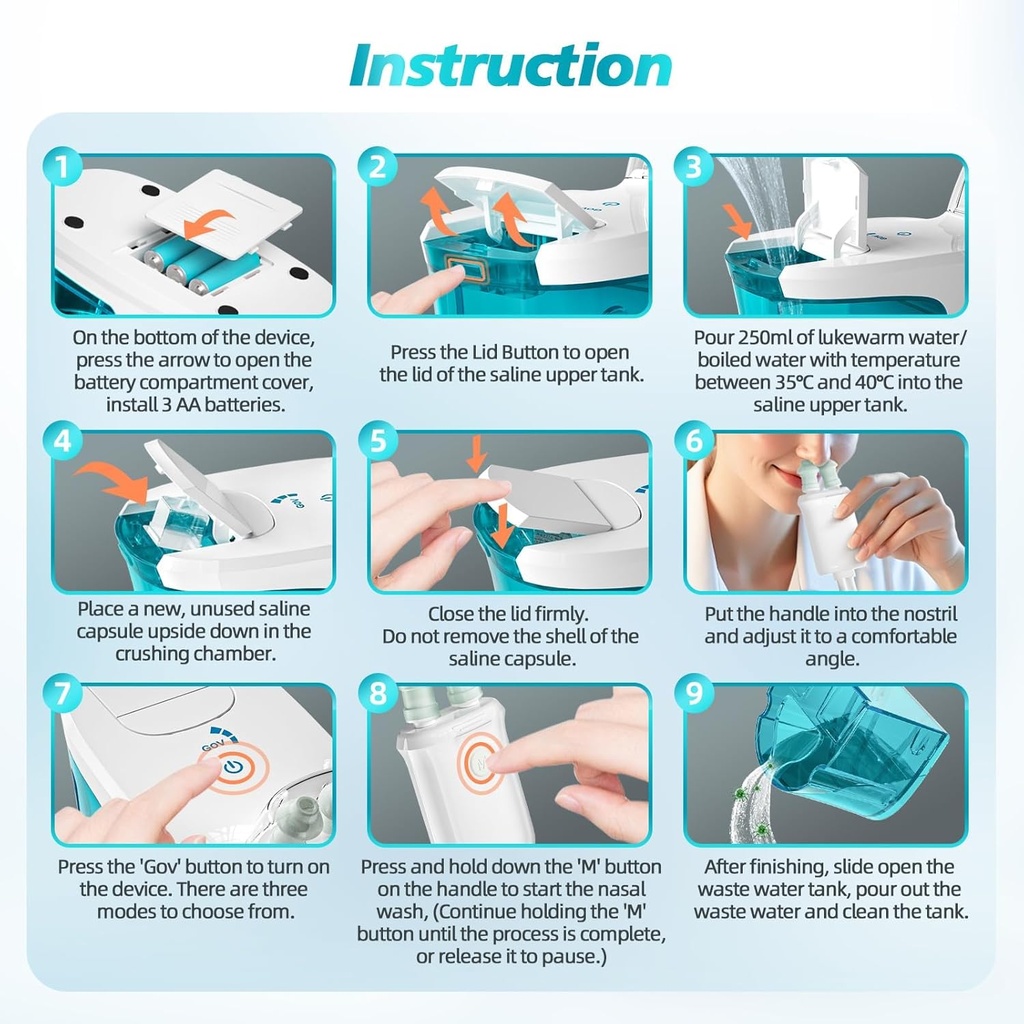 Instruction

1
On the bottom of the device, press the arrow to open the battery compartment cover, install 3 AA batteries.

2
Press the Lid Button to open the lid of the saline upper tank.

3
Pour 250ml of lukewarm water/ boiled water with temperature between 35℃ and 40℃ into the saline upper tank.

4
Place a new, unused saline capsule upside down in the crushing chamber.

5
Close the lid firmly. Do not remove the shell of the saline capsule.

6
Put the handle into the nostril and adjust it to a comfortable angle.

7
Gov
Press the 'Gov' button to turn on the device. There are three modes to choose from.

8
Press and hold down the 'M' button on the handle to start the nasal wash, (Continue holding the 'M' button until the process is complete, or release it to pause.)

9
After finishing, slide open the waste water tank, pour out the waste water and clean the tank.