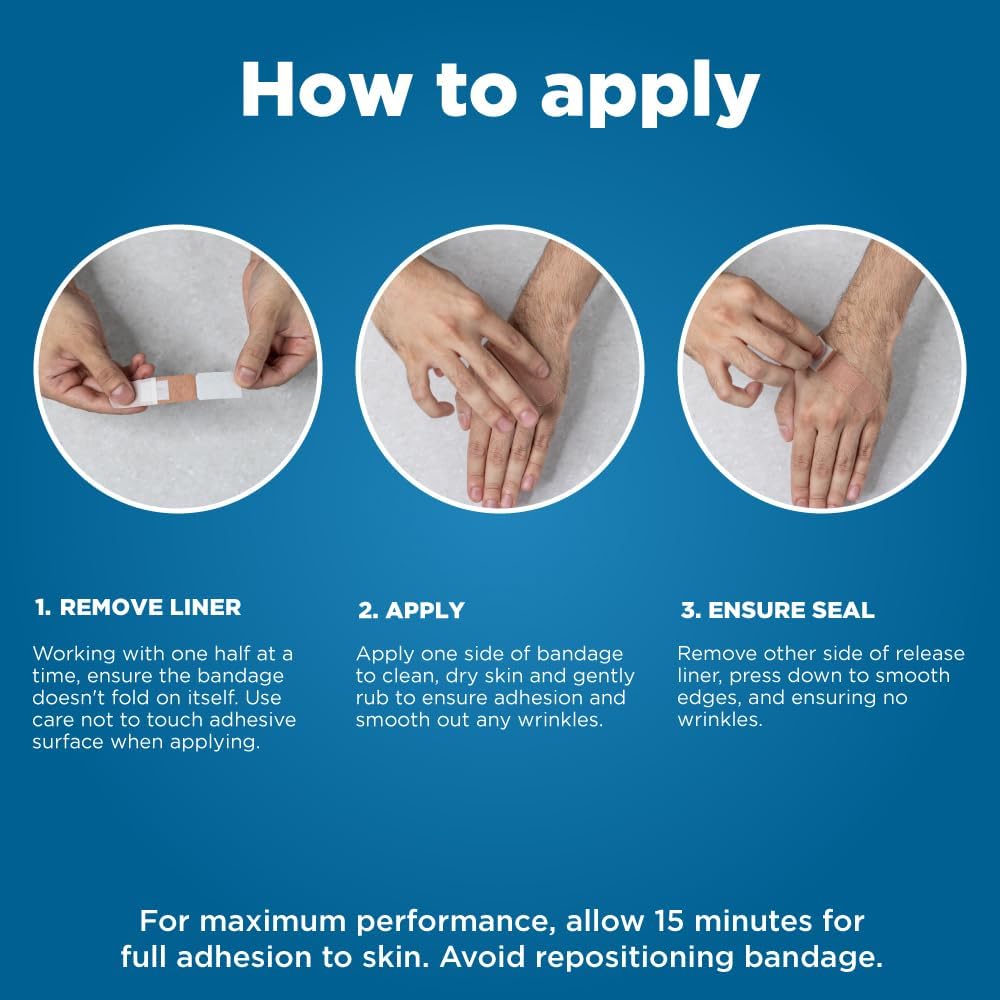 How to apply

1. REMOVE LINER

Working with one half at a time, ensure the bandage doesn't fold on itself. Use care not to touch adhesive surface when applying.

2. APPLY

Apply one side of bandage to clean, dry skin and gently rub to ensure adhesion and smooth out any wrinkles.

3. ENSURE SEAL

Remove other side of release liner, press down to smooth edges, and ensuring no wrinkles.

For maximum performance, allow 15 minutes for full adhesion to skin. Avoid repositioning bandage.