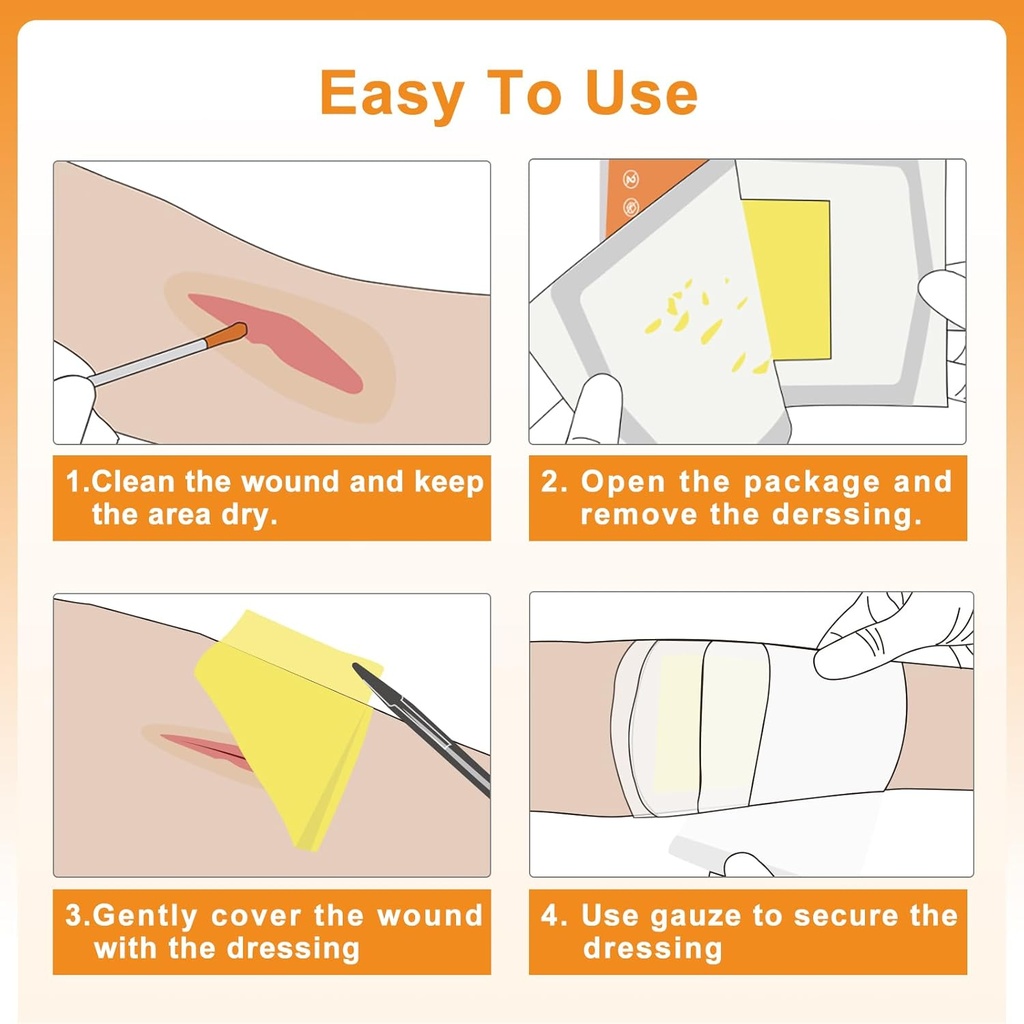 Easy To Use

1.Clean the wound and keep the area dry.

2. Open the package and remove the derssing.

3.Gently cover the wound with the dressing

4. Use gauze to secure the dressing