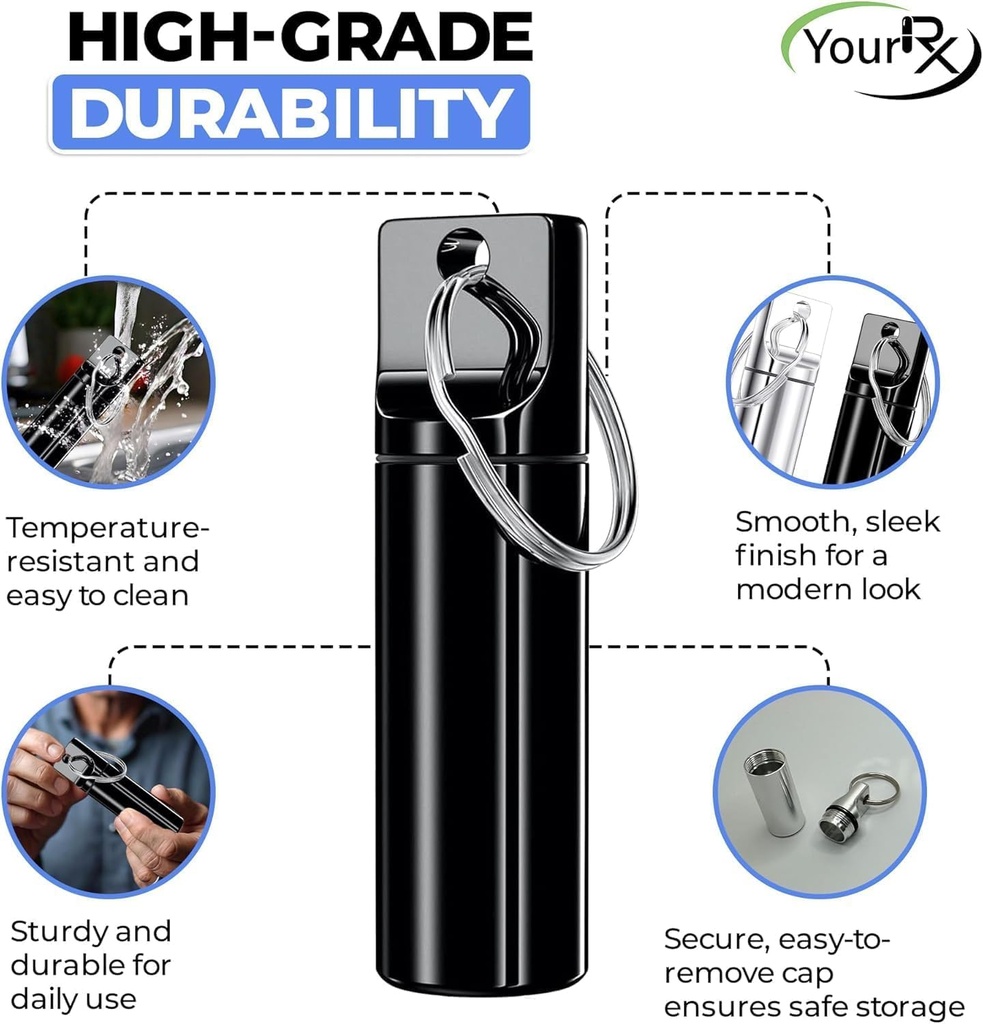 HIGH-GRADE
DURABILITY

YourRx

Temperature-resistant and easy to clean

Smooth, sleek finish for a modern look

Sturdy and durable for daily use

Secure, easy-to-remove cap ensures safe storage