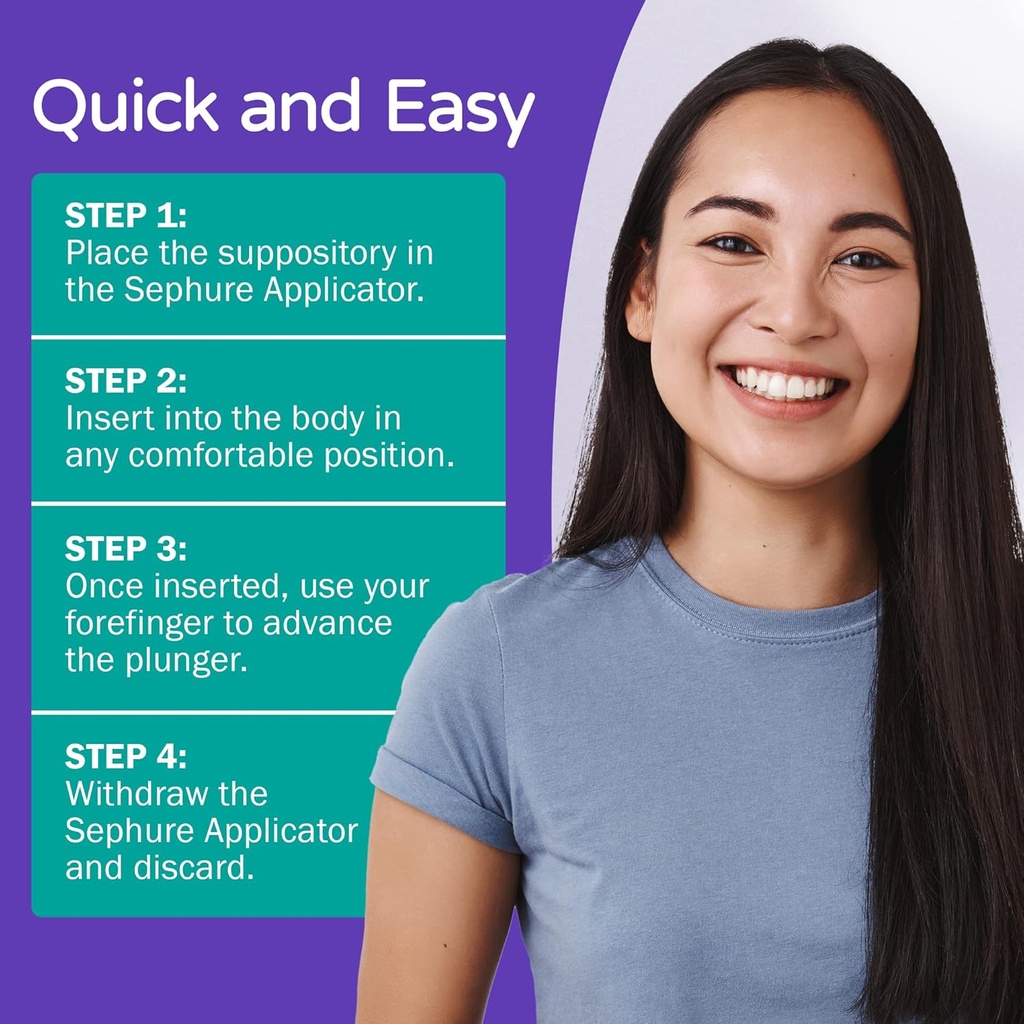 Quick and Easy

STEP 1:
Place the suppository in the Sephure Applicator.

STEP 2:
Insert into the body in any comfortable position.

STEP 3:
Once inserted, use your forefinger to advance the plunger.

STEP 4:
Withdraw the Sephure Applicator and discard.