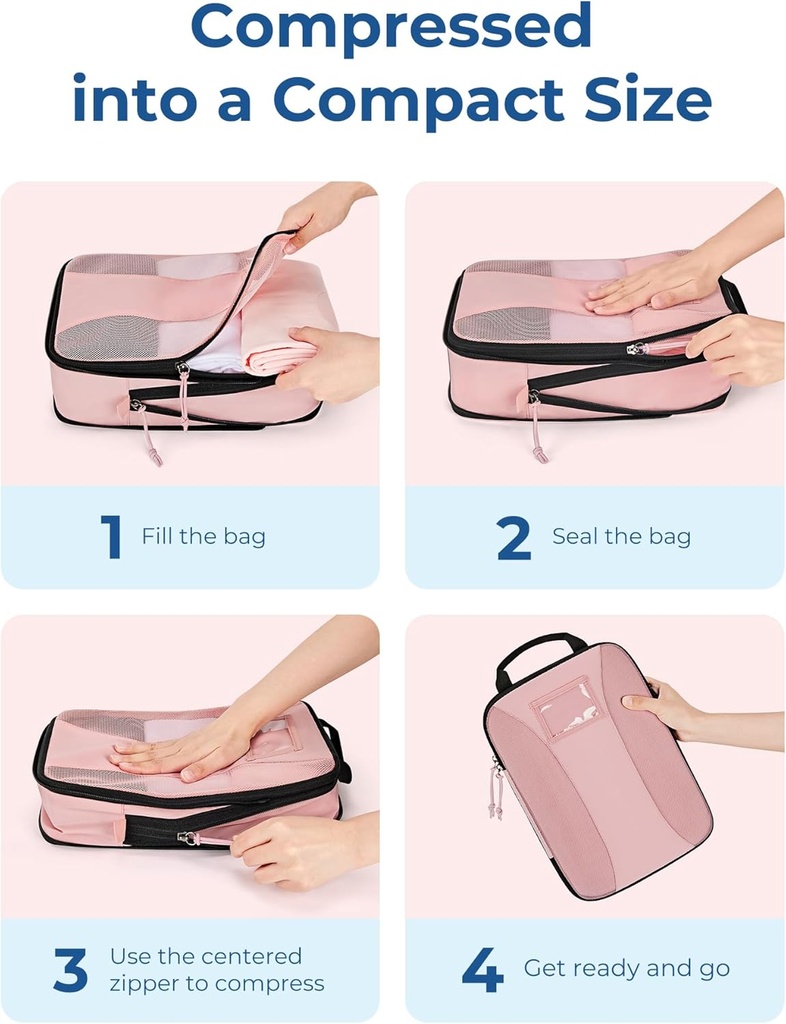 Compressed into a Compact Size

1 Fill the bag

2 Seal the bag

3 Use the centered zipper to compress

4 Get ready and go