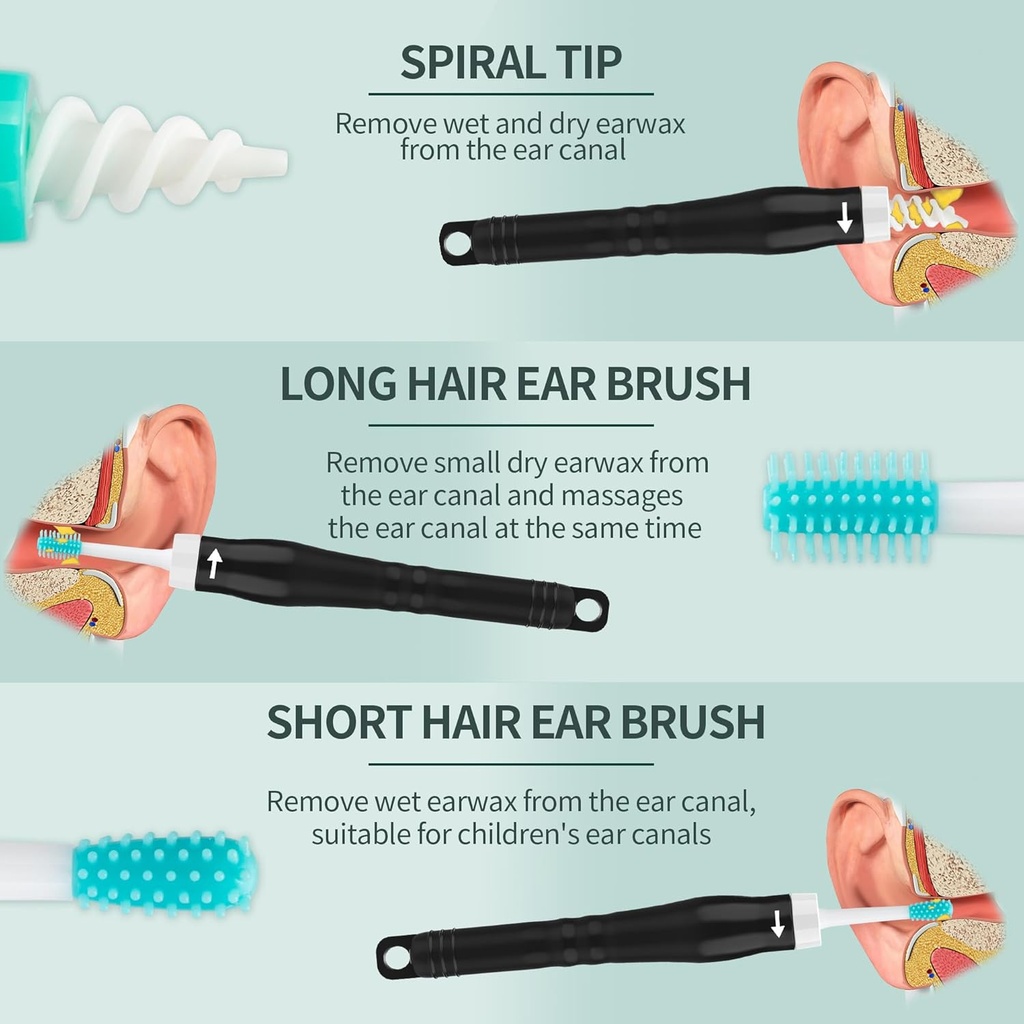 SPIRAL TIP

Remove wet and dry earwax from the ear canal

LONG HAIR EAR BRUSH

Remove small dry earwax from the ear canal and massages the ear canal at the same time

SHORT HAIR EAR BRUSH

Remove wet earwax from the ear canal, suitable for children's ear canals