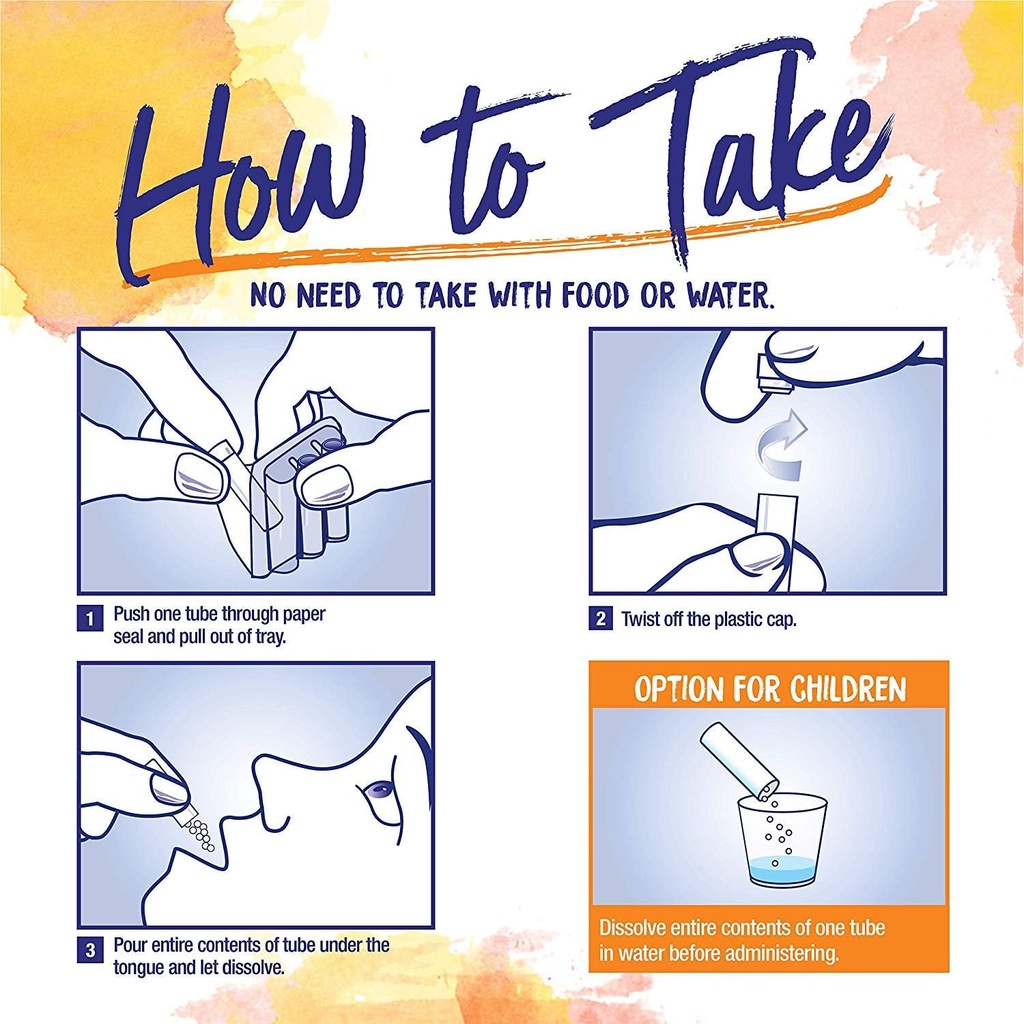 How to Take

NO NEED TO TAKE WITH FOOD OR WATER.

1 Push one tube through paper seal and pull out of tray.

2 Twist off the plastic cap.

3 Pour entire contents of tube under the tongue and let dissolve.

OPTION FOR CHILDREN

Dissolve entire contents of one tube in water before administering.