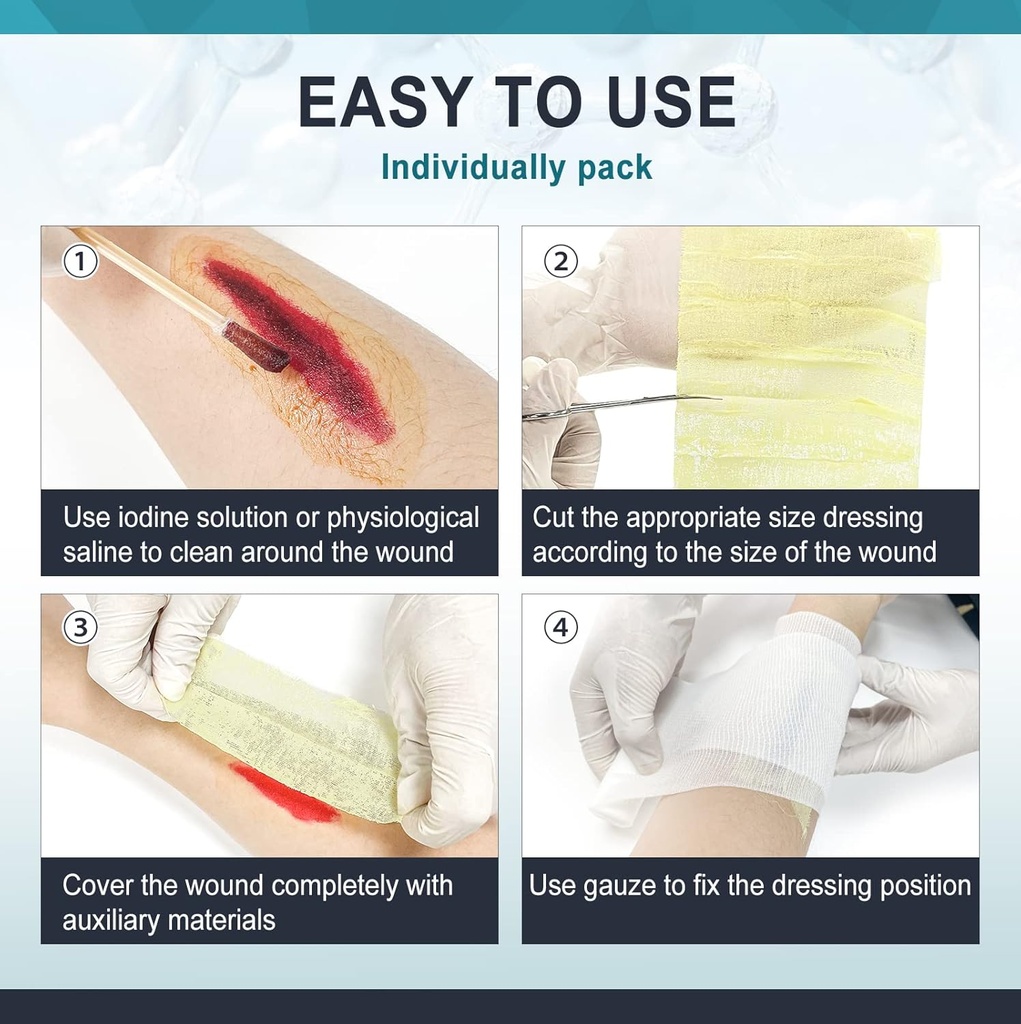 EASY TO USE

Individually pack

①

Use iodine solution or physiological saline to clean around the wound

②

Cut the appropriate size dressing according to the size of the wound

③

Cover the wound completely with auxiliary materials

④

Use gauze to fix the dressing position