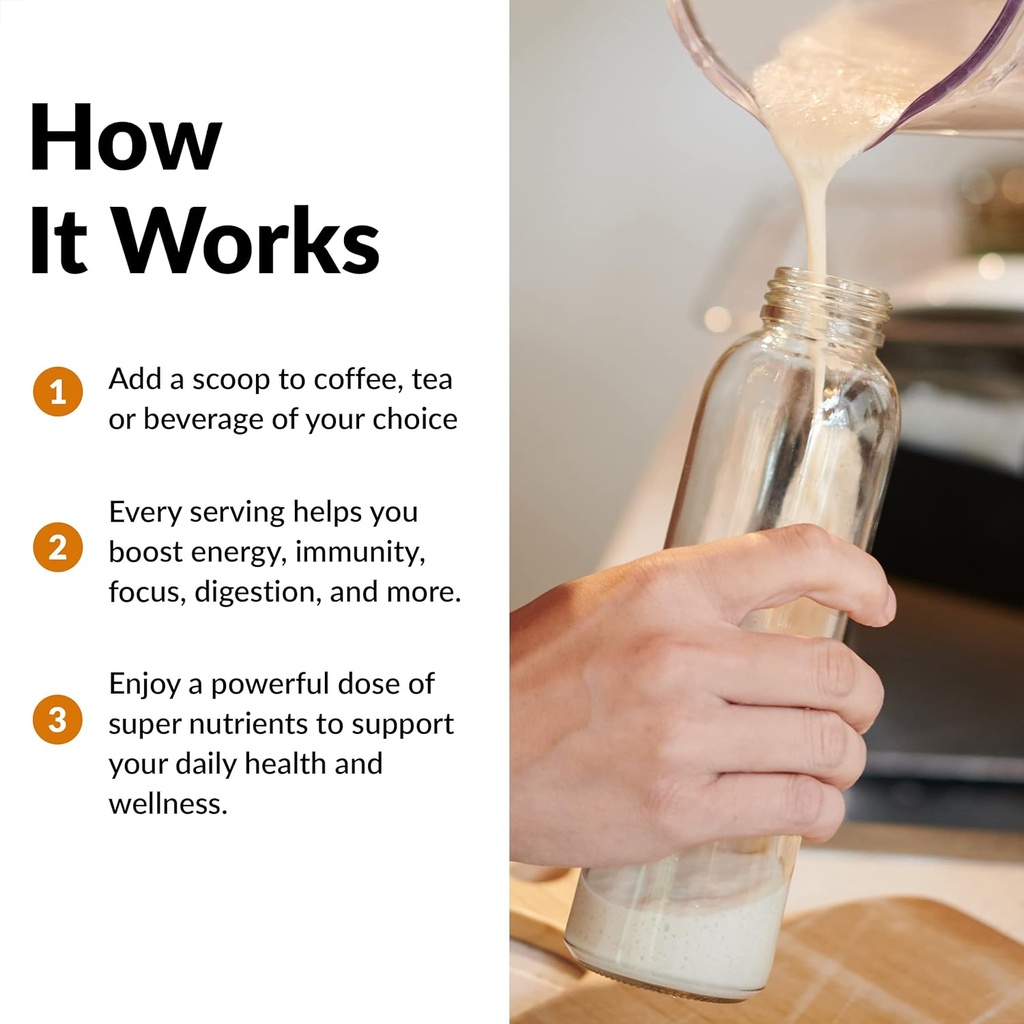 How It Works

1 Add a scoop to coffee, tea or beverage of your choice

2 Every serving helps you boost energy, immunity, focus, digestion, and more.

3 Enjoy a powerful dose of super nutrients to support your daily health and wellness.