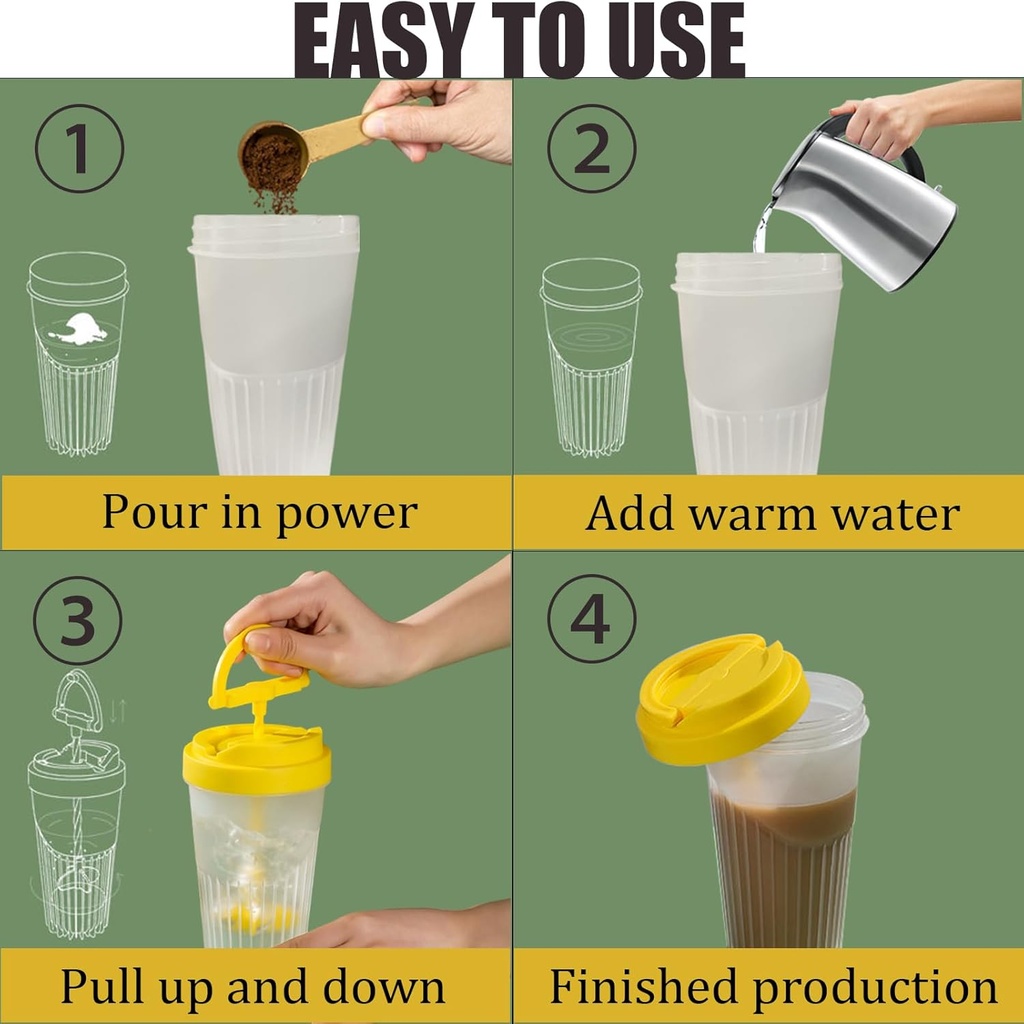 EASY TO USE

1

Pour in power

2

Add warm water

3

Pull up and down

4

Finished production