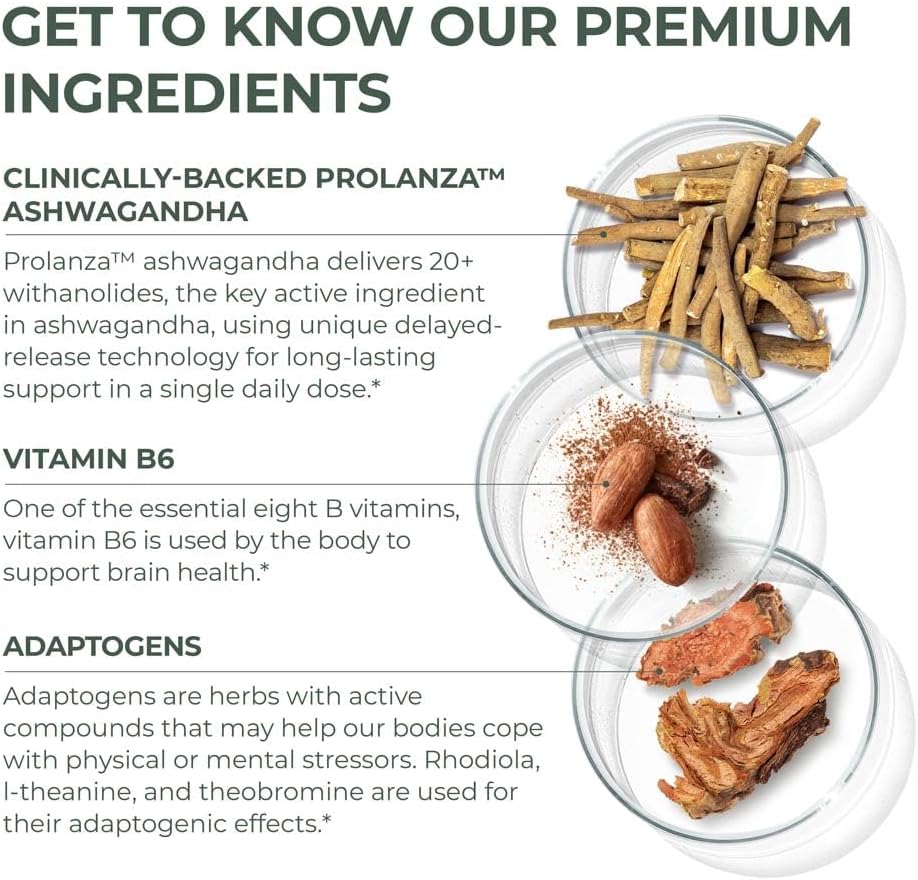 GET TO KNOW OUR PREMIUM INGREDIENTS

CLINICALLY-BACKED PROLANZA™ ASHWAGANDHA

Prolanza™ ashwagandha delivers 20+ withanolides, the key active ingredient in ashwagandha, using unique delayed-release technology for long-lasting support in a single daily dose.*

VITAMIN B6

One of the essential eight B vitamins, vitamin B6 is used by the body to support brain health.*

ADAPTOGENS

Adaptogens are herbs with active compounds that may help our bodies cope with physical or mental stressors. Rhodiola, l-theanine, and theobromine are used for their adaptogenic effects.*