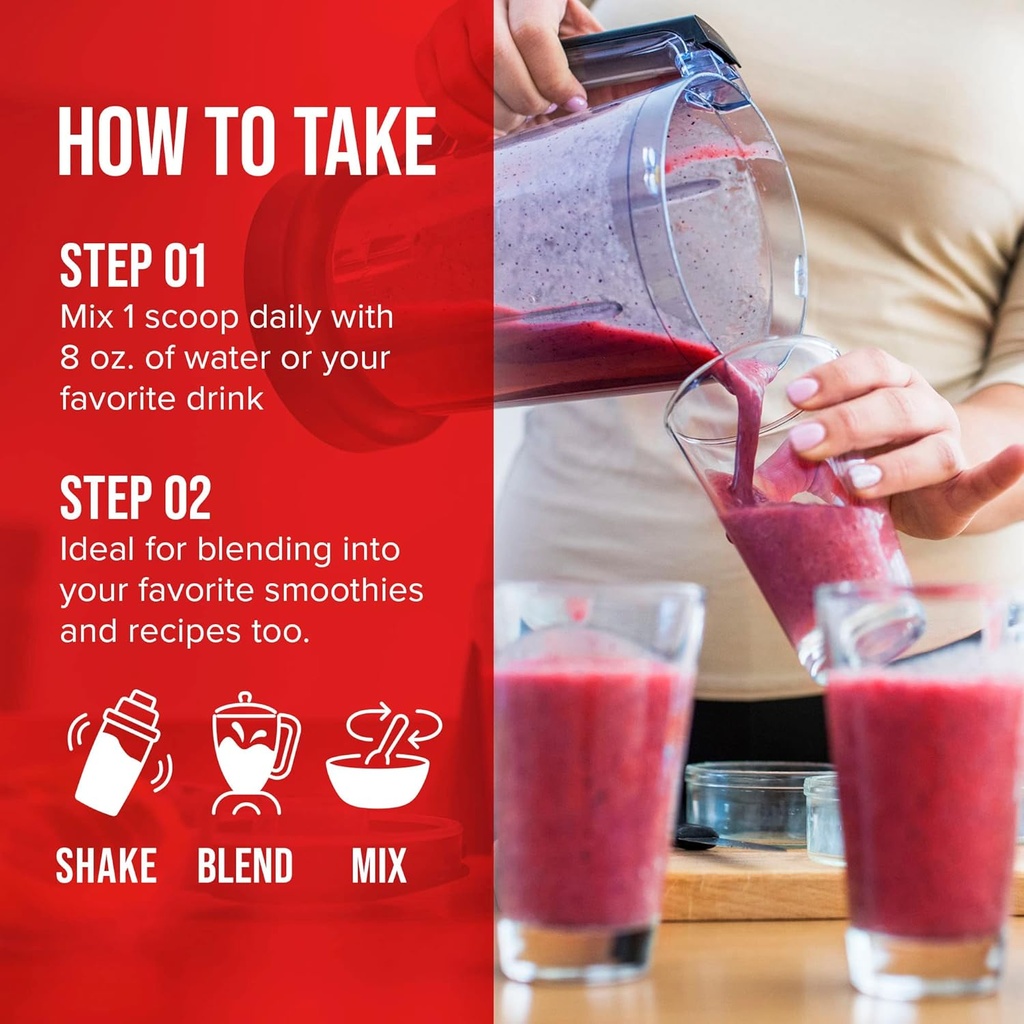 HOW TO TAKE

STEP 01
Mix 1 scoop daily with 8 oz. of water or your favorite drink

STEP 02
Ideal for blending into your favorite smoothies and recipes too.

SHAKE BLEND MIX