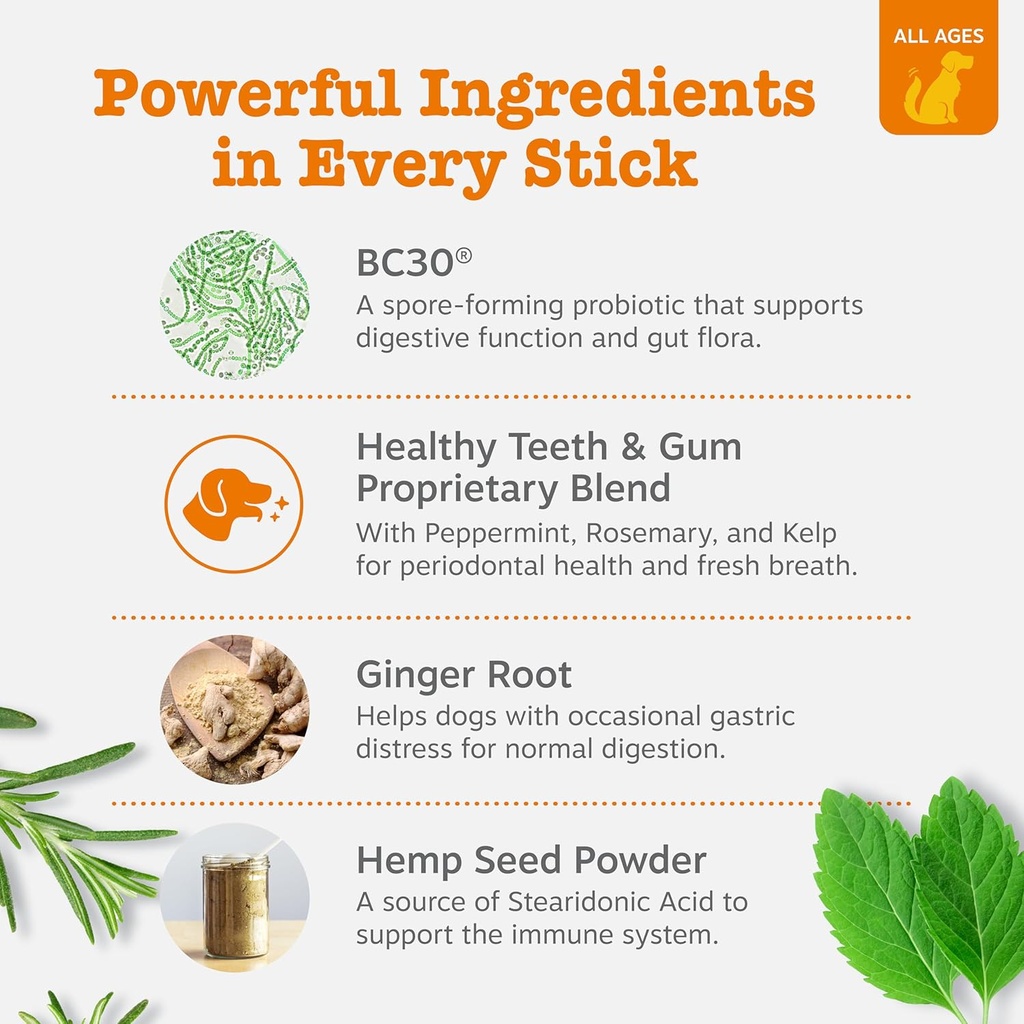 ALL AGES

Powerful Ingredients in Every Stick

BC30®
A spore-forming probiotic that supports digestive function and gut flora.

Healthy Teeth & Gum Proprietary Blend
With Peppermint, Rosemary, and Kelp for periodontal health and fresh breath.

Ginger Root
Helps dogs with occasional gastric distress for normal digestion.

Hemp Seed Powder
A source of Stearidonic Acid to support the immune system.