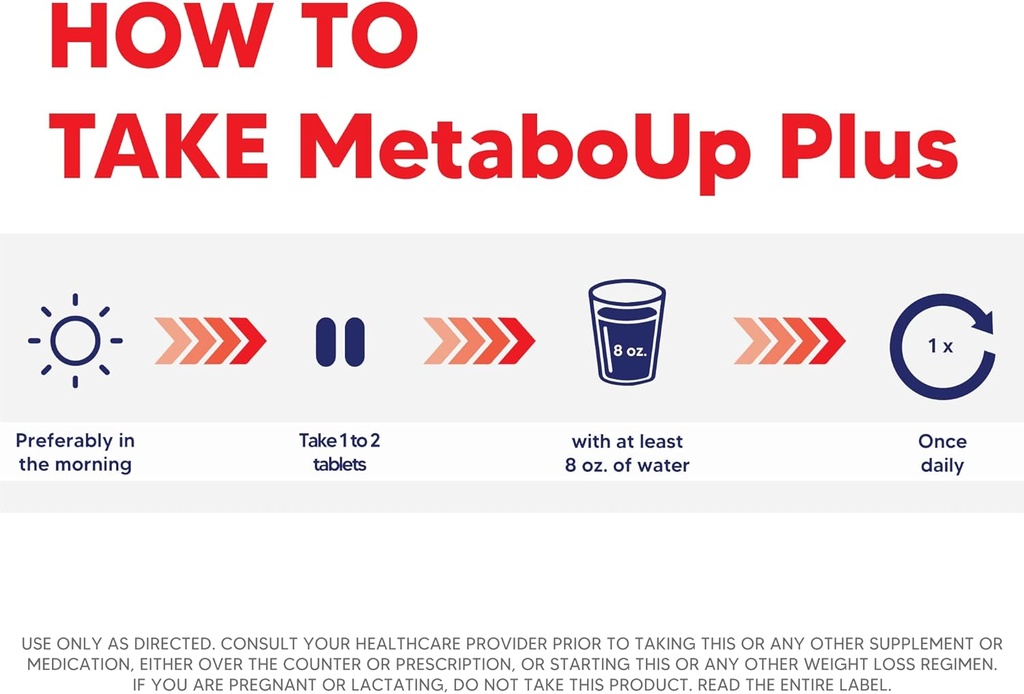 HOW TO
TAKE MetaboUp Plus

8 oz.

1 x

Preferably in the morning

Take 1 to 2 tablets

with at least 8 oz. of water

Once daily

USE ONLY AS DIRECTED. CONSULT YOUR HEALTHCARE PROVIDER PRIOR TO TAKING THIS OR ANY OTHER SUPPLEMENT OR MEDICATION, EITHER OVER THE COUNTER OR PRESCRIPTION, OR STARTING THIS OR ANY OTHER WEIGHT LOSS REGIMEN. IF YOU ARE PREGNANT OR LACTATING, DO NOT TAKE THIS PRODUCT. READ THE ENTIRE LABEL.