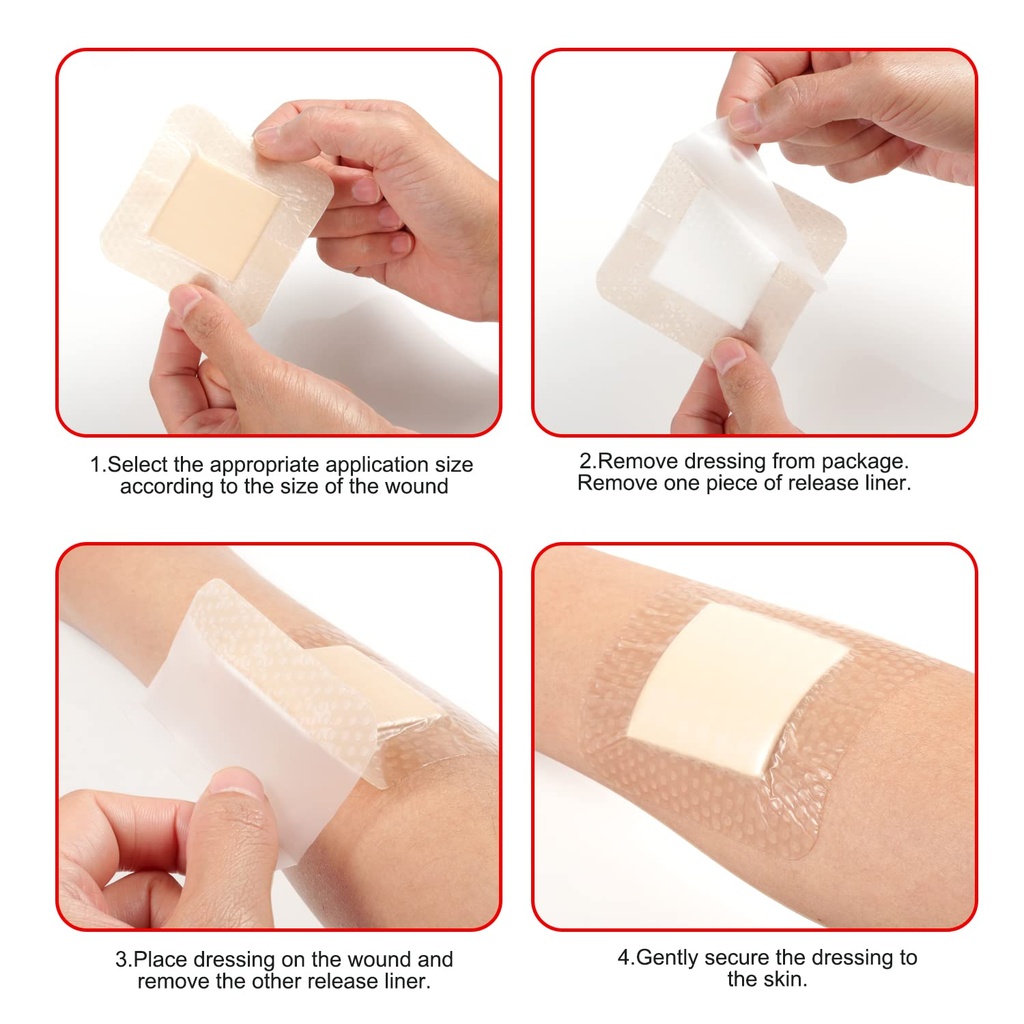 1.Select the appropriate application size according to the size of the wound

2.Remove dressing from package. Remove one piece of release liner.

3.Place dressing on the wound and remove the other release liner.

4.Gently secure the dressing to the skin.