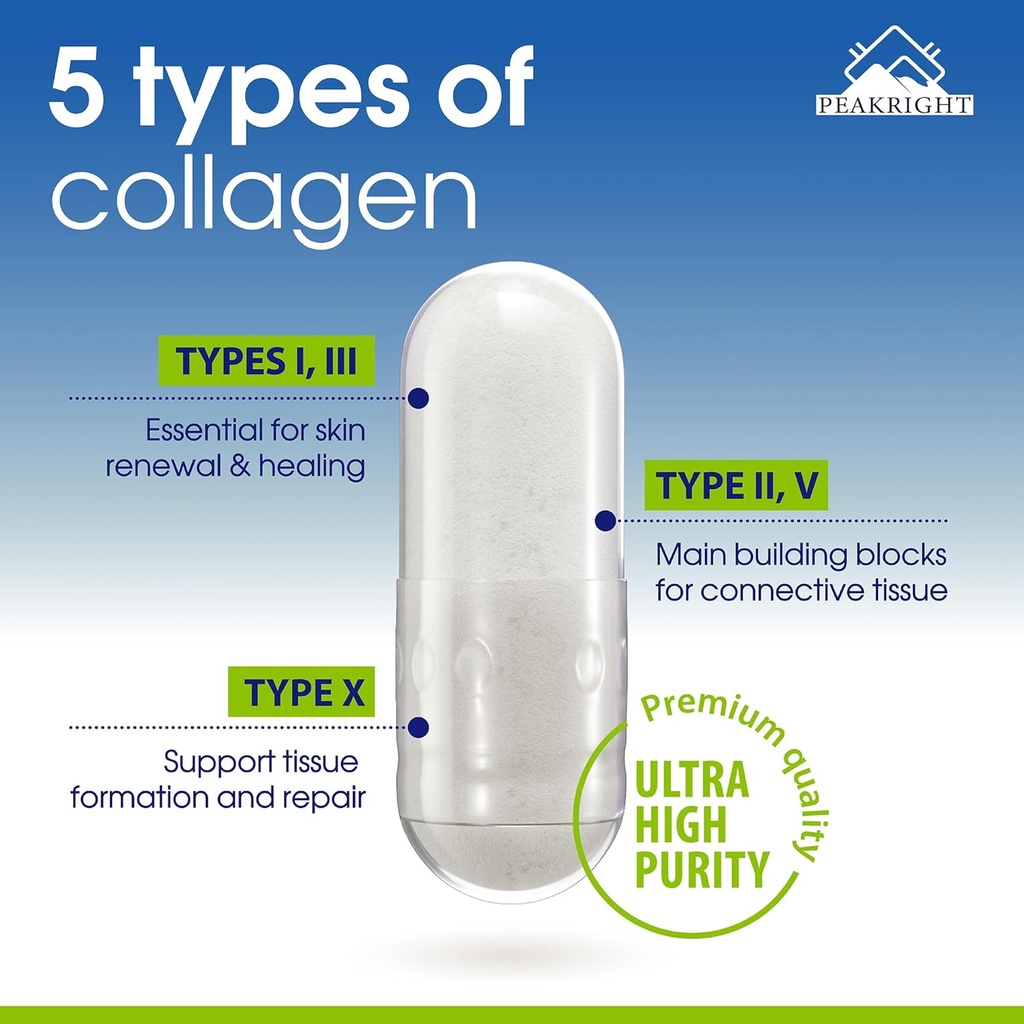 5 types of collagen

PEAKRIGHT

TYPES I, III

Essential for skin renewal & healing

TYPE II, V

Main building blocks for connective tissue

TYPE X

Support tissue formation and repair

Premium quality

ULTRA HIGH PURITY