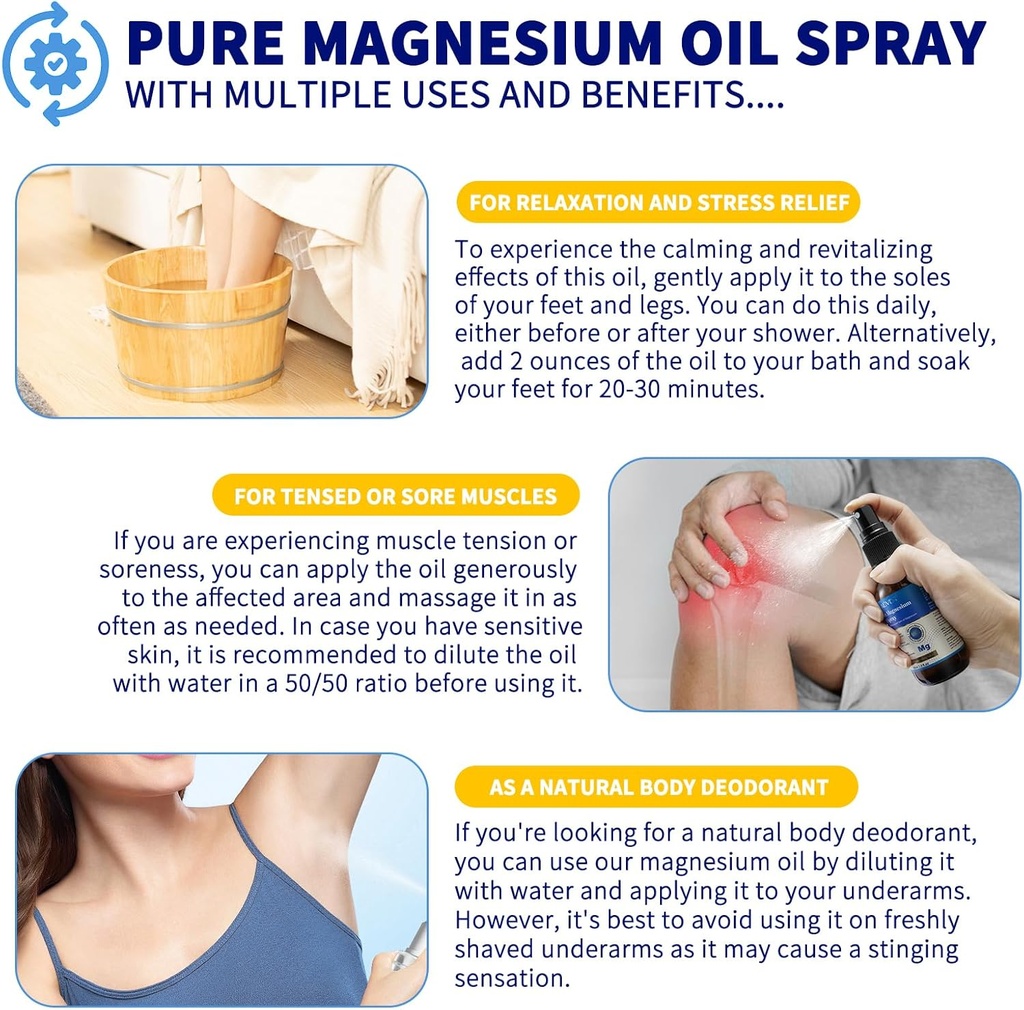 PURE MAGNESIUM OIL SPRAY
WITH MULTIPLE USES AND BENEFITS....

FOR RELAXATION AND STRESS RELIEF

To experience the calming and revitalizing effects of this oil, gently apply it to the soles of your feet and legs. You can do this daily, either before or after your shower. Alternatively, add 2 ounces of the oil to your bath and soak your feet for 20-30 minutes.

FOR TENSED OR SORE MUSCLES

If you are experiencing muscle tension or soreness, you can apply the oil generously to the affected area and massage it in as often as needed. In case you have sensitive skin, it is recommended to dilute the oil with water in a 50/50 ratio before using it.

Magnesium
Mg

AS A NATURAL BODY DEODORANT

If you're looking for a natural body deodorant, you can use our magnesium oil by diluting it with water and applying it to your underarms. However, it's best to avoid using it on freshly shaved underarms as it may cause a stinging sensation.