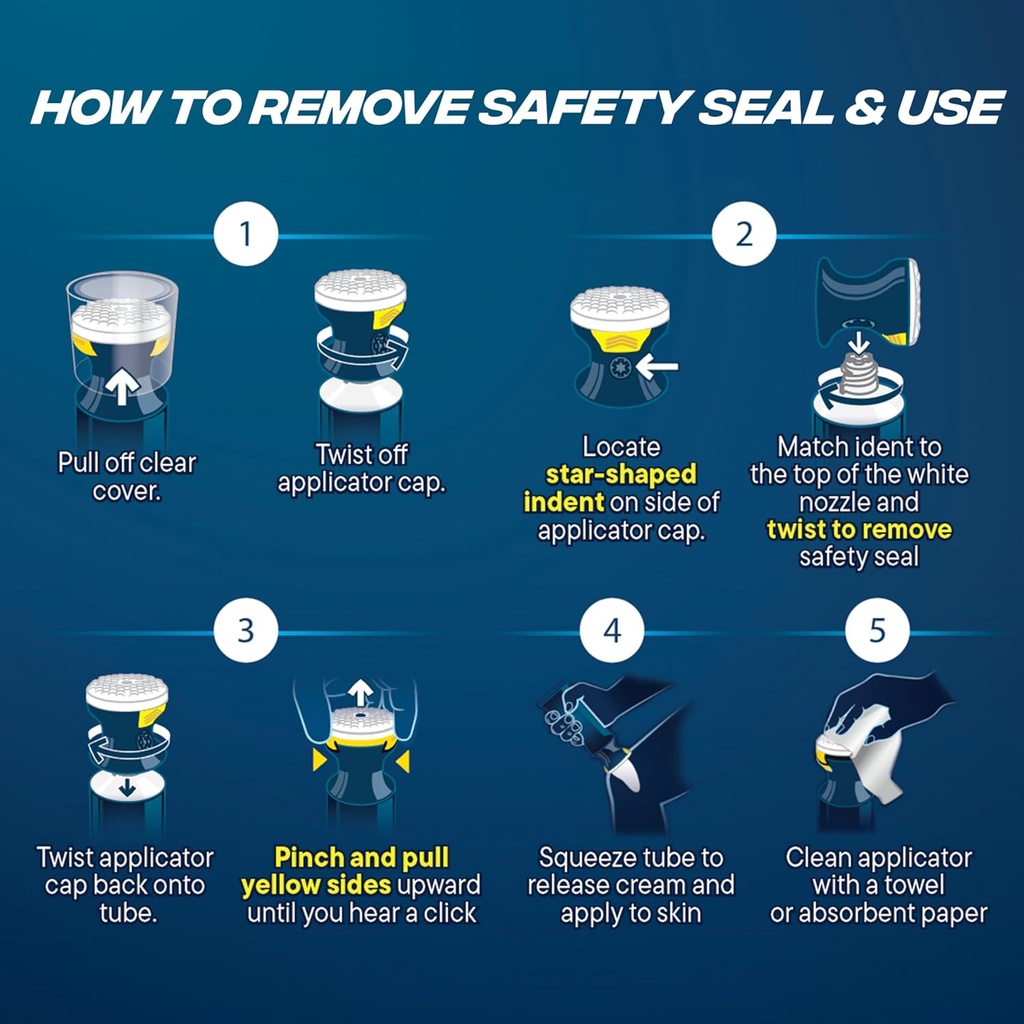 HOW TO REMOVE SAFETY SEAL & USE

1

Pull off clear cover.

Twist off applicator cap.

2

Locate star-shaped indent on side of applicator cap.

Match ident to the top of the white nozzle and twist to remove safety seal

3

Twist applicator cap back onto tube.

Pinch and pull yellow sides upward until you hear a click

4

Squeeze tube to release cream and apply to skin

5

Clean applicator with a towel or absorbent paper