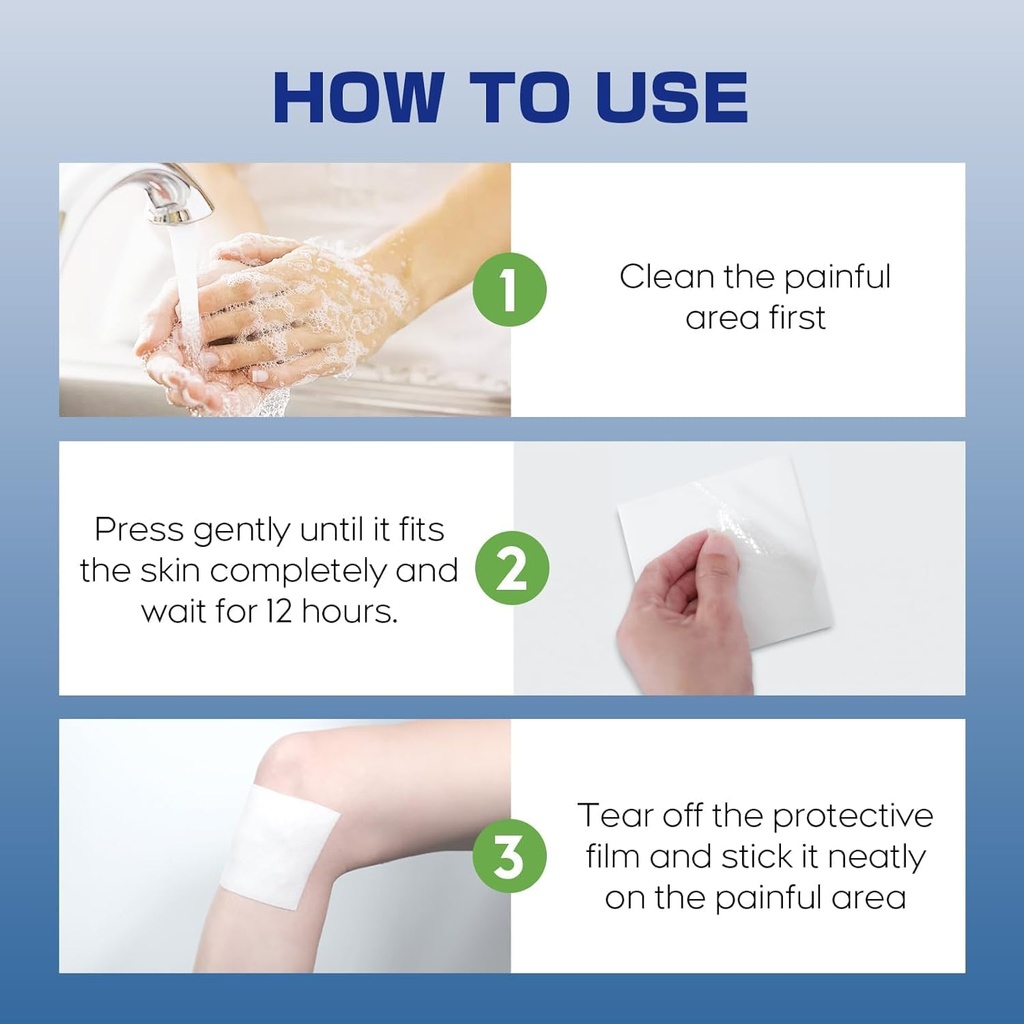 HOW TO USE

1

Clean the painful area first

Press gently until it fits the skin completely and wait for 12 hours.

2

3

Tear off the protective film and stick it neatly on the painful area