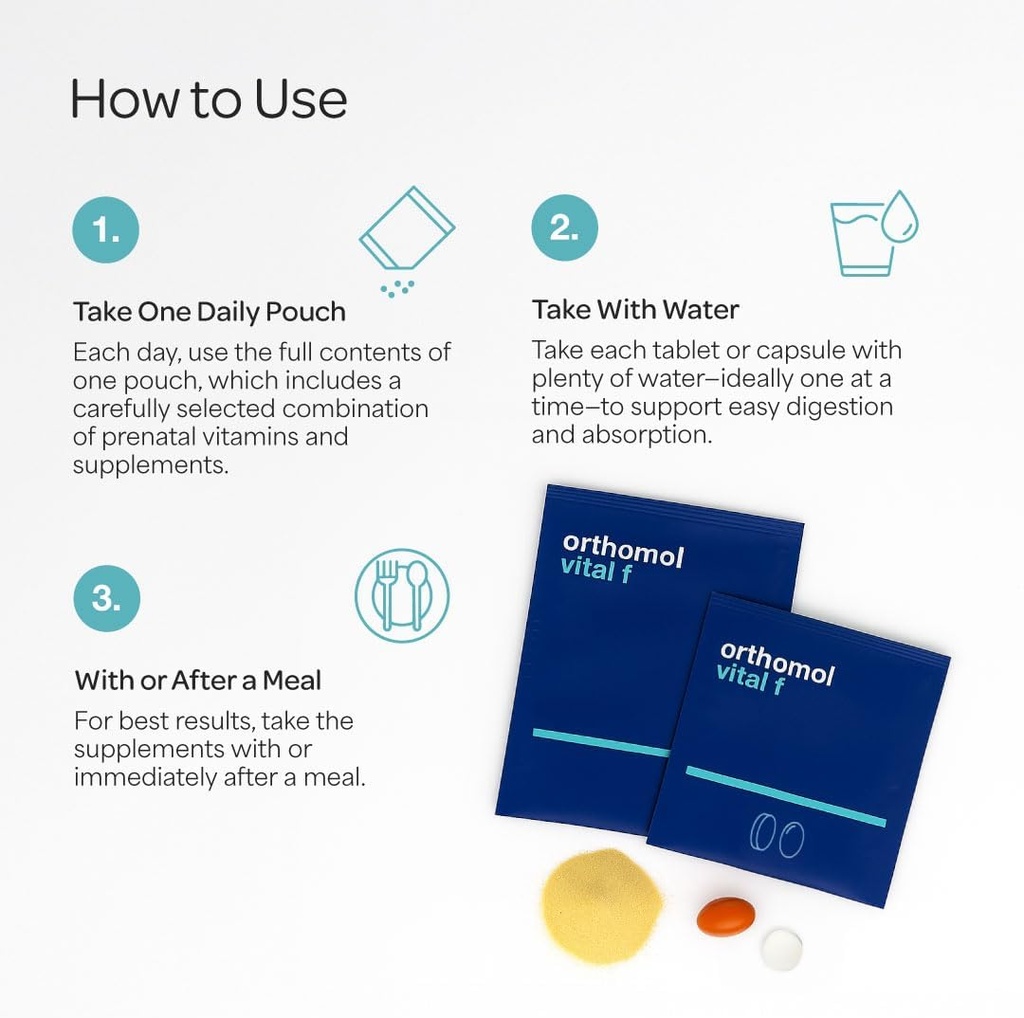 How to Use

1.

Take One Daily Pouch

Each day, use the full contents of one pouch, which includes a carefully selected combination of prenatal vitamins and supplements.

2.

Take With Water

Take each tablet or capsule with plenty of water–ideally one at a time–to support easy digestion and absorption.

3.

With or After a Meal

For best results, take the supplements with or immediately after a meal.

orthomol
vital f

orthomol
vital f