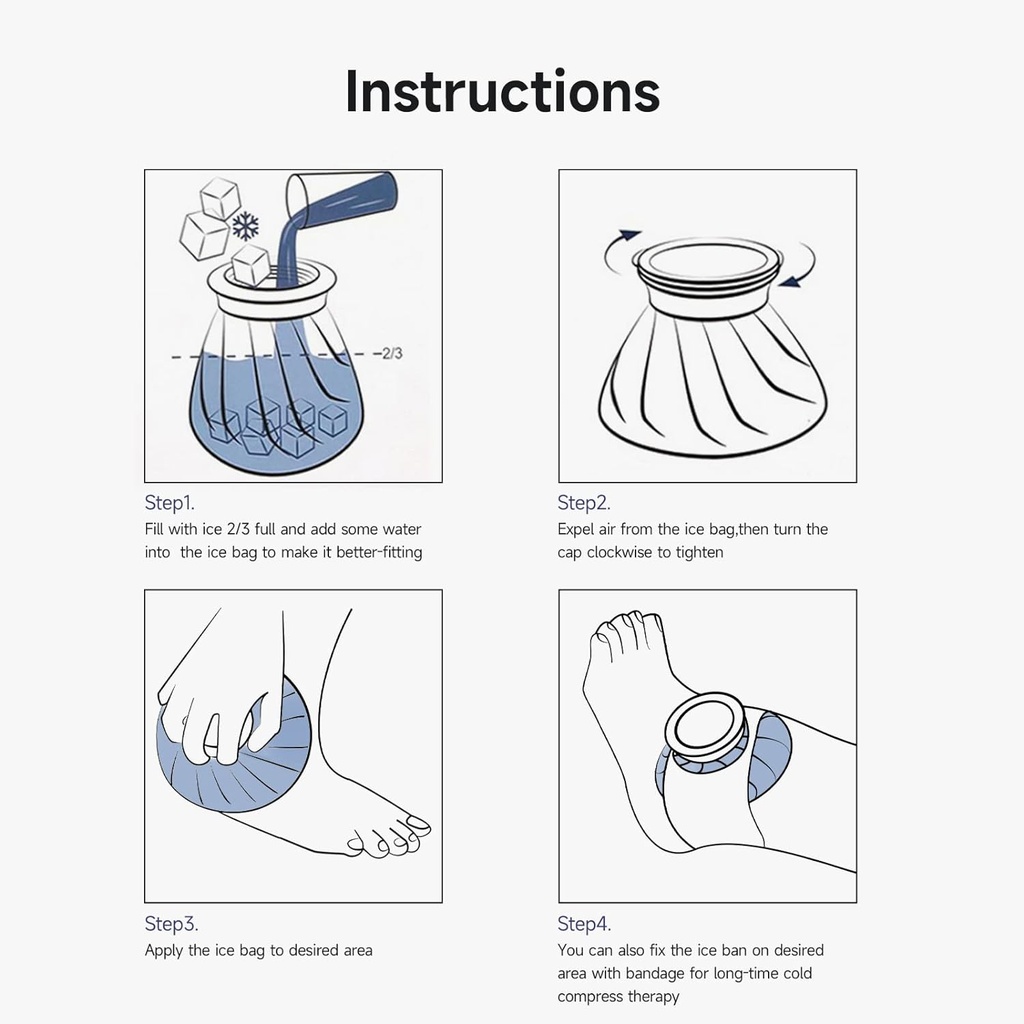 Instructions

2/3

Step1.
Fill with ice 2/3 full and add some water into the ice bag to make it better-fitting

Step2.
Expel air from the ice bag,then turn the cap clockwise to tighten

Step3.
Apply the ice bag to desired area

Step4.
You can also fix the ice ban on desired area with bandage for long-time cold compress therapy