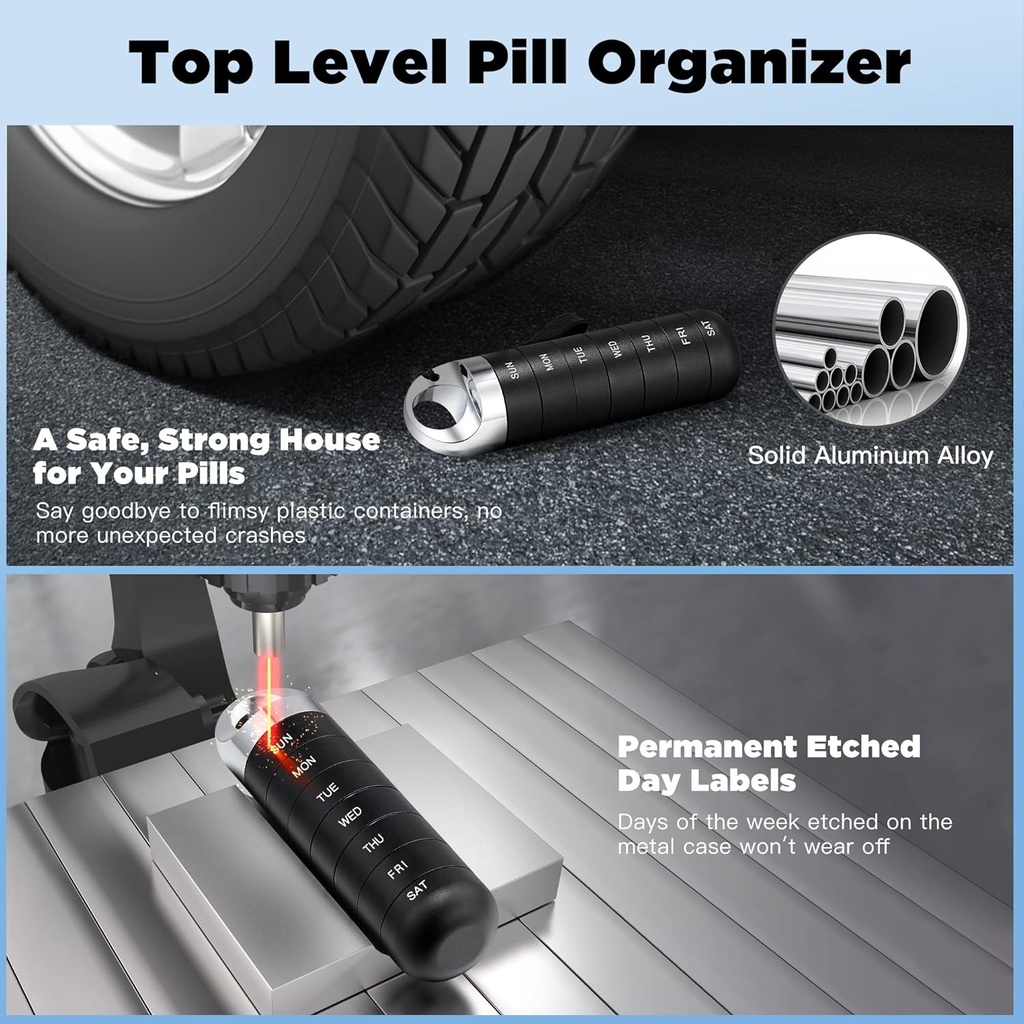 Top Level Pill Organizer

SUN MON TUE WED THU FRI SAT

A Safe, Strong House for Your Pills

Say goodbye to flimsy plastic containers, no more unexpected crashes

Solid Aluminum Alloy

SUN MON TUE WED THU FRI SAT

Permanent Etched Day Labels

Days of the week etched on the metal case won't wear off