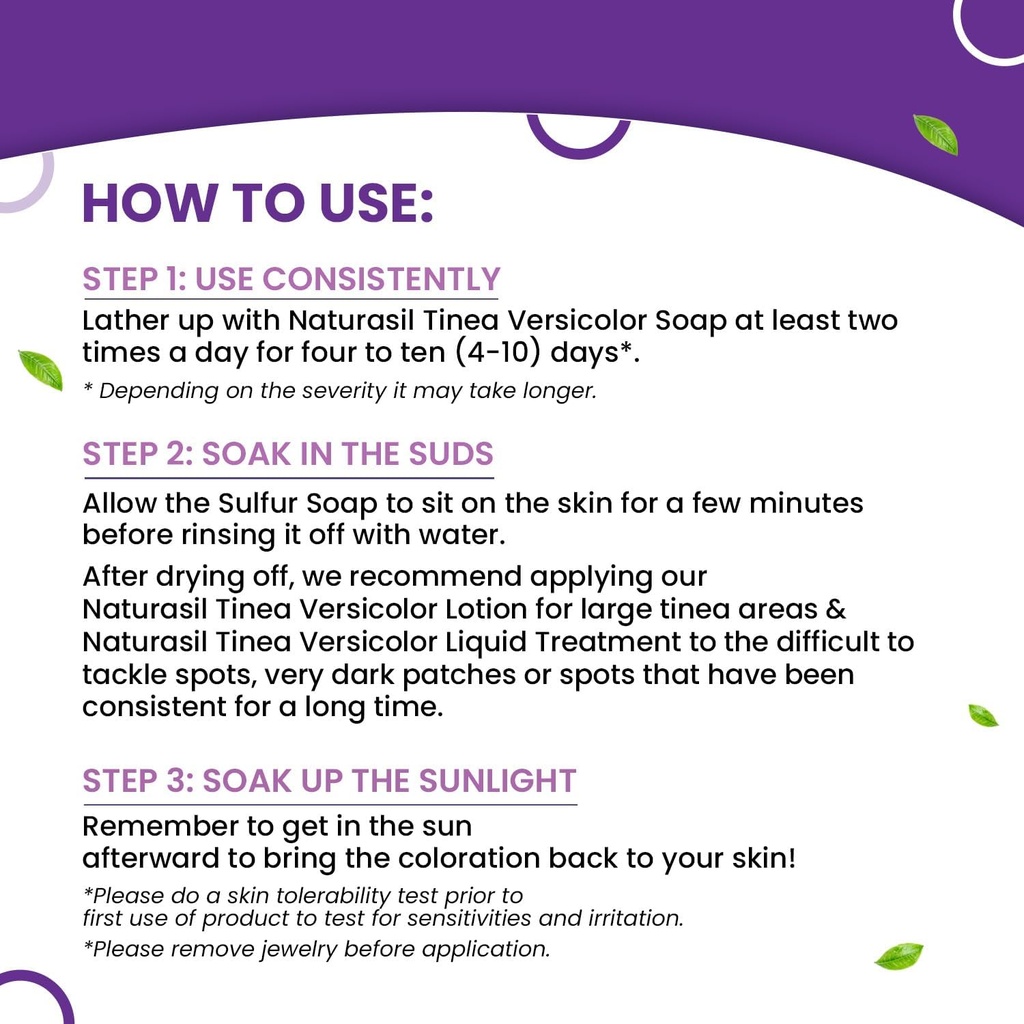 HOW TO USE:

STEP 1: USE CONSISTENTLY

Lather up with Naturasil Tinea Versicolor Soap at least two times a day for four to ten (4-10) days*.

* Depending on the severity it may take longer.

STEP 2: SOAK IN THE SUDS

Allow the Sulfur Soap to sit on the skin for a few minutes before rinsing it off with water.

After drying off, we recommend applying our Naturasil Tinea Versicolor Lotion for large tinea areas & Naturasil Tinea Versicolor Liquid Treatment to the difficult to tackle spots, very dark patches or spots that have been consistent for a long time.

STEP 3: SOAK UP THE SUNLIGHT

Remember to get in the sun afterward to bring the coloration back to your skin!

*Please do a skin tolerability test prior to first use of product to test for sensitivities and irritation.

*Please remove jewelry before application.