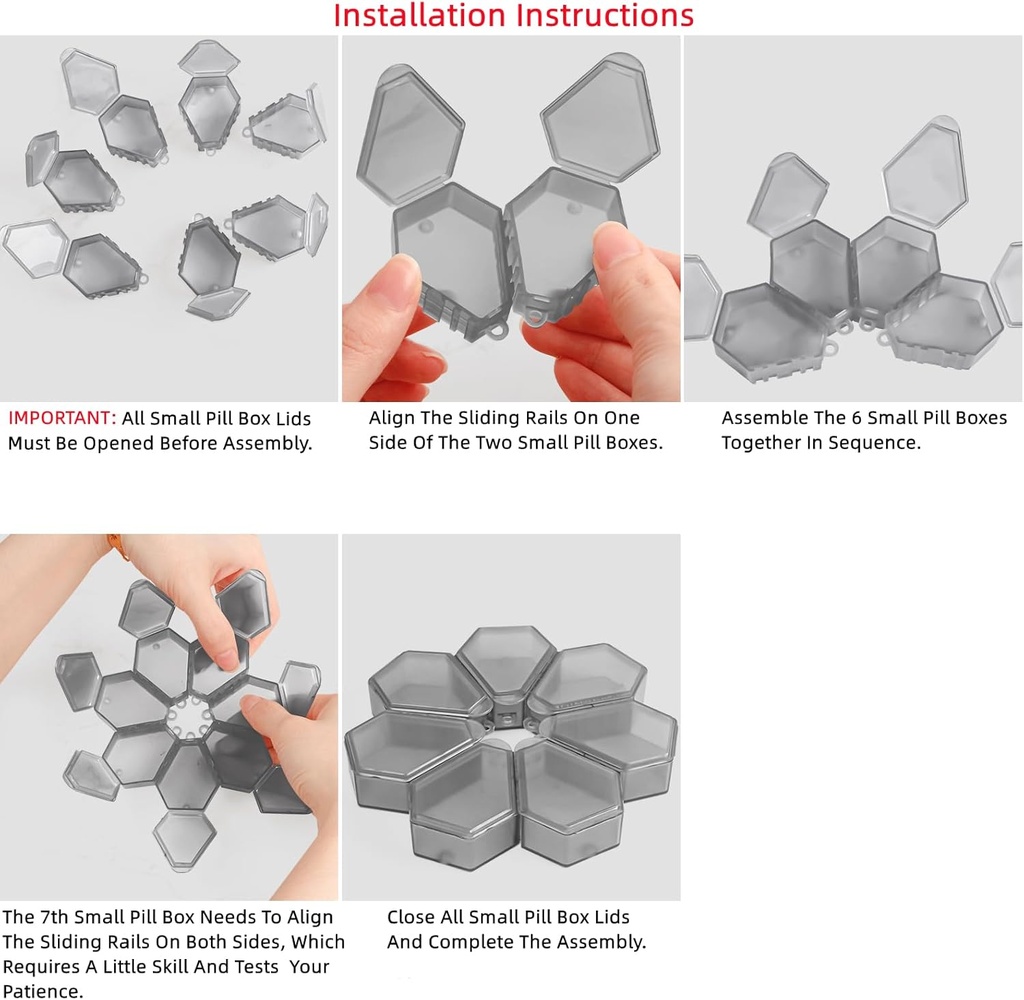 Installation Instructions

IMPORTANT: All Small Pill Box Lids Must Be Opened Before Assembly.

Align The Sliding Rails On One Side Of The Two Small Pill Boxes.

Assemble The 6 Small Pill Boxes Together In Sequence.

The 7th Small Pill Box Needs To Align The Sliding Rails On Both Sides, Which Requires A Little Skill And Tests Your Patience.

Close All Small Pill Box Lids And Complete The Assembly.