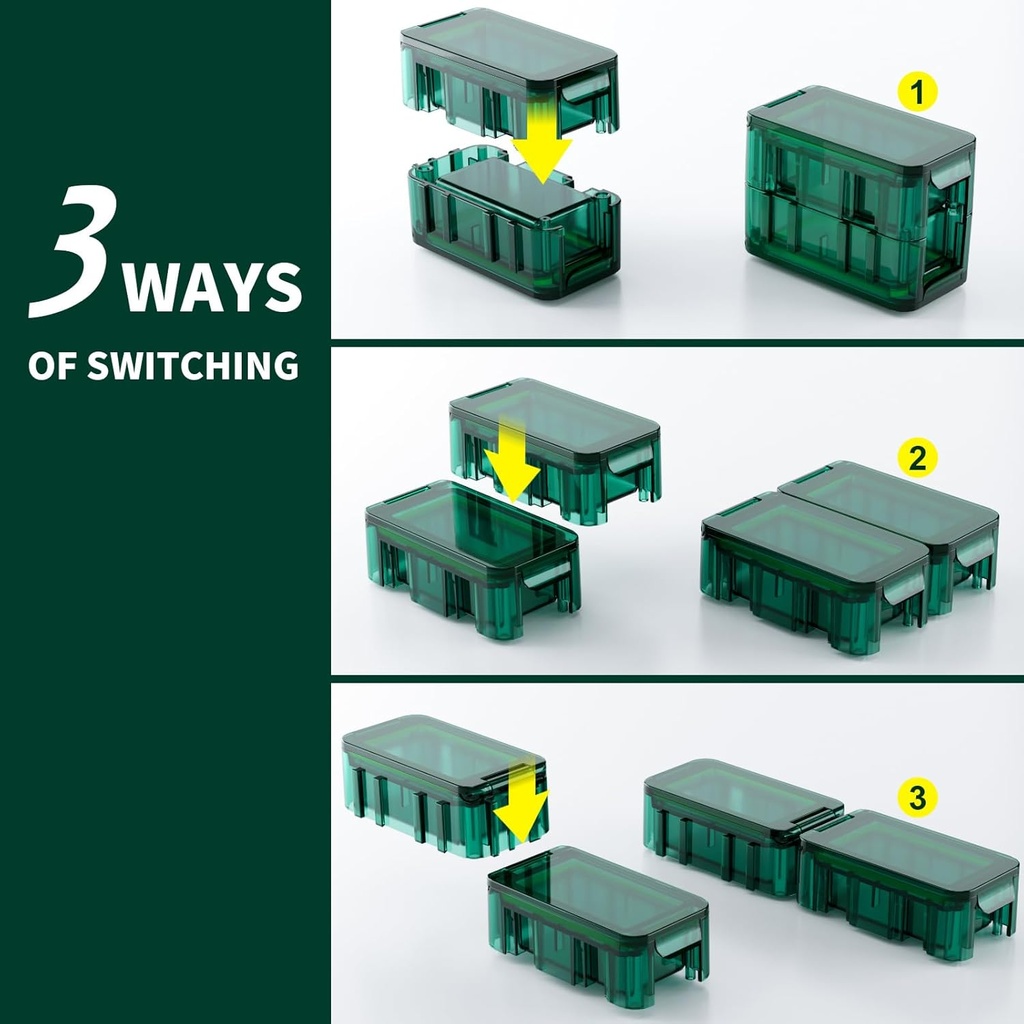 3 WAYS
OF SWITCHING

1

2

3