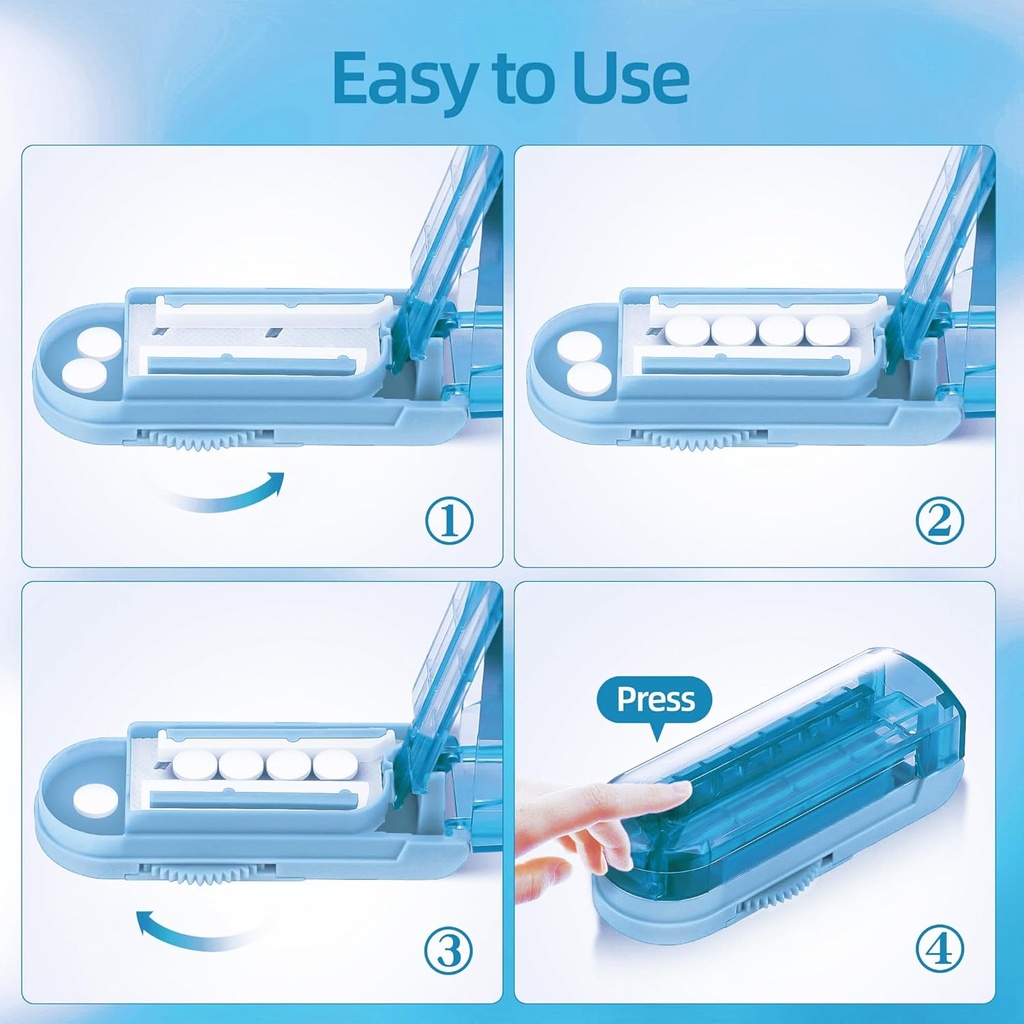 Easy to Use

①

②

③

Press

④