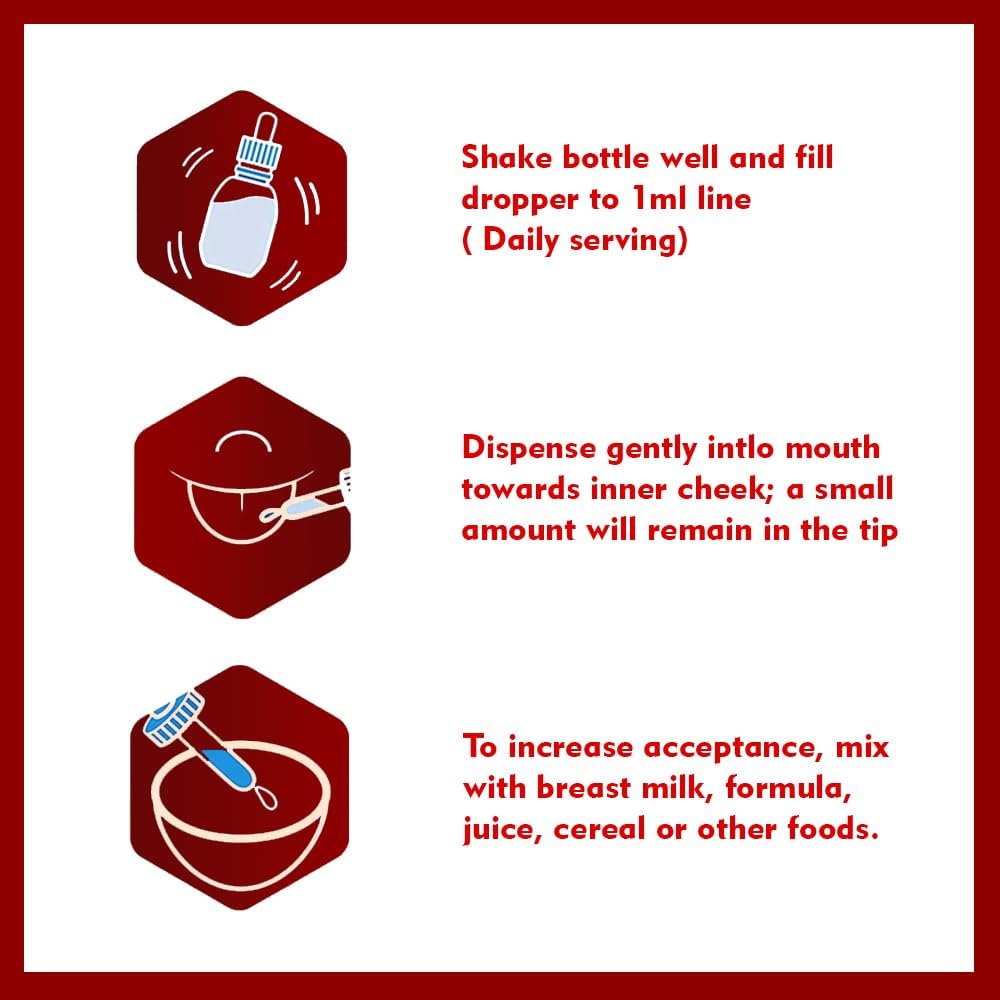 Shake bottle well and fill dropper to 1ml line
( Daily serving)

Dispense gently intlo mouth towards inner cheek; a small amount will remain in the tip

To increase acceptance, mix with breast milk, formula, juice, cereal or other foods.