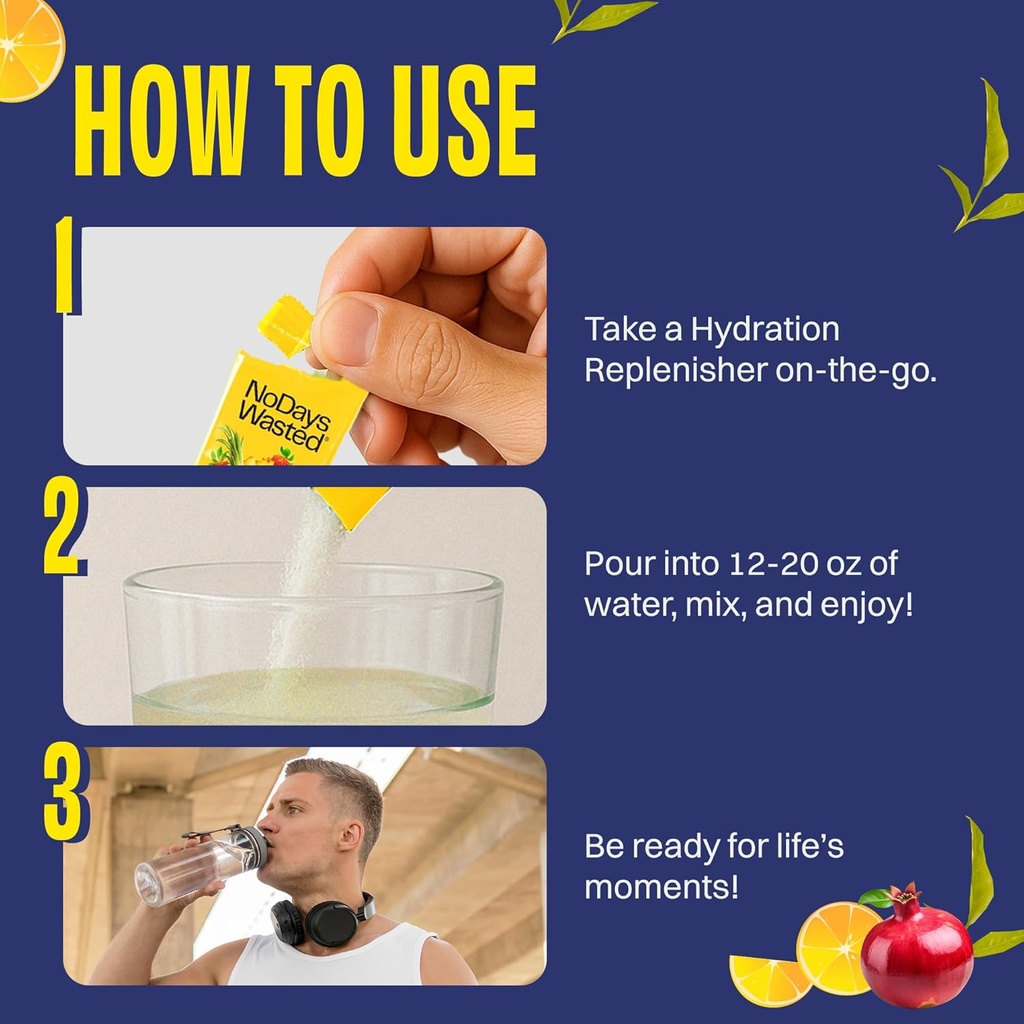 HOW TO USE

1

NoDays Wasted®

Take a Hydration Replenisher on-the-go.

2

Pour into 12-20 oz of water, mix, and enjoy!

3

Be ready for life's moments!