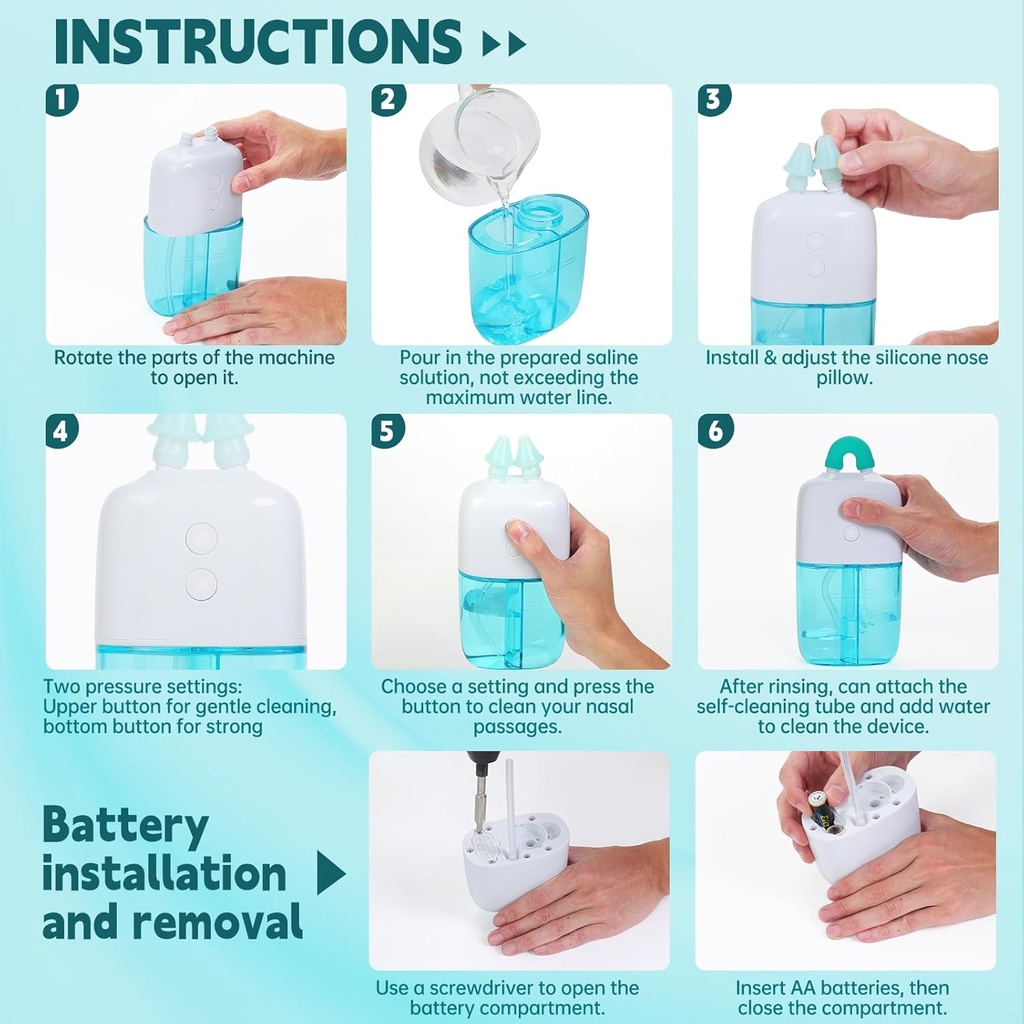 INSTRUCTIONS

1
Rotate the parts of the machine to open it.

2
Pour in the prepared saline solution, not exceeding the maximum water line.

3
Install & adjust the silicone nose pillow.

4
Two pressure settings: Upper button for gentle cleaning, bottom button for strong

5
Choose a setting and press the button to clean your nasal passages.

6
After rinsing, can attach the self-cleaning tube and add water to clean the device.

Battery installation and removal

Use a screwdriver to open the battery compartment.

Insert AA batteries, then close the compartment.