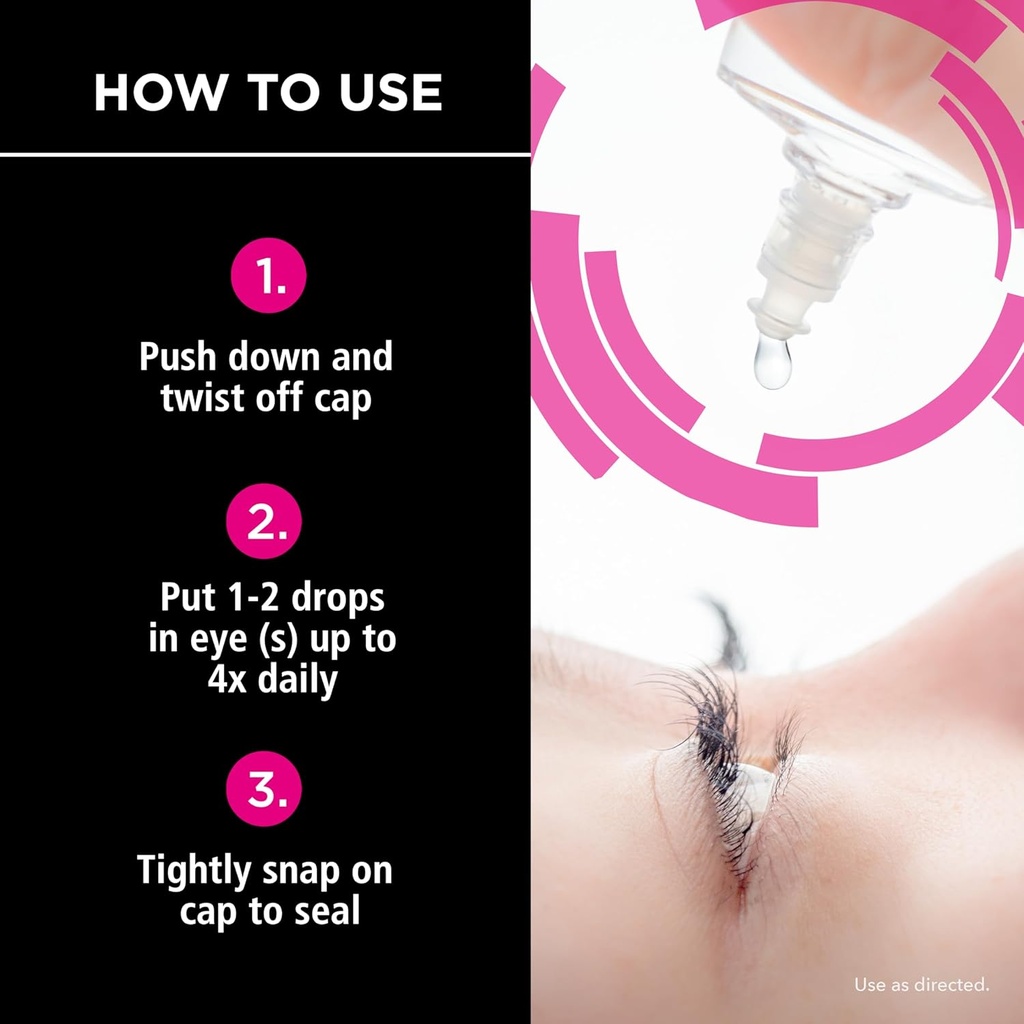 HOW TO USE

1.

Push down and twist off cap

2.

Put 1-2 drops in eye (s) up to 4x daily

3.

Tightly snap on cap to seal

Use as directed.